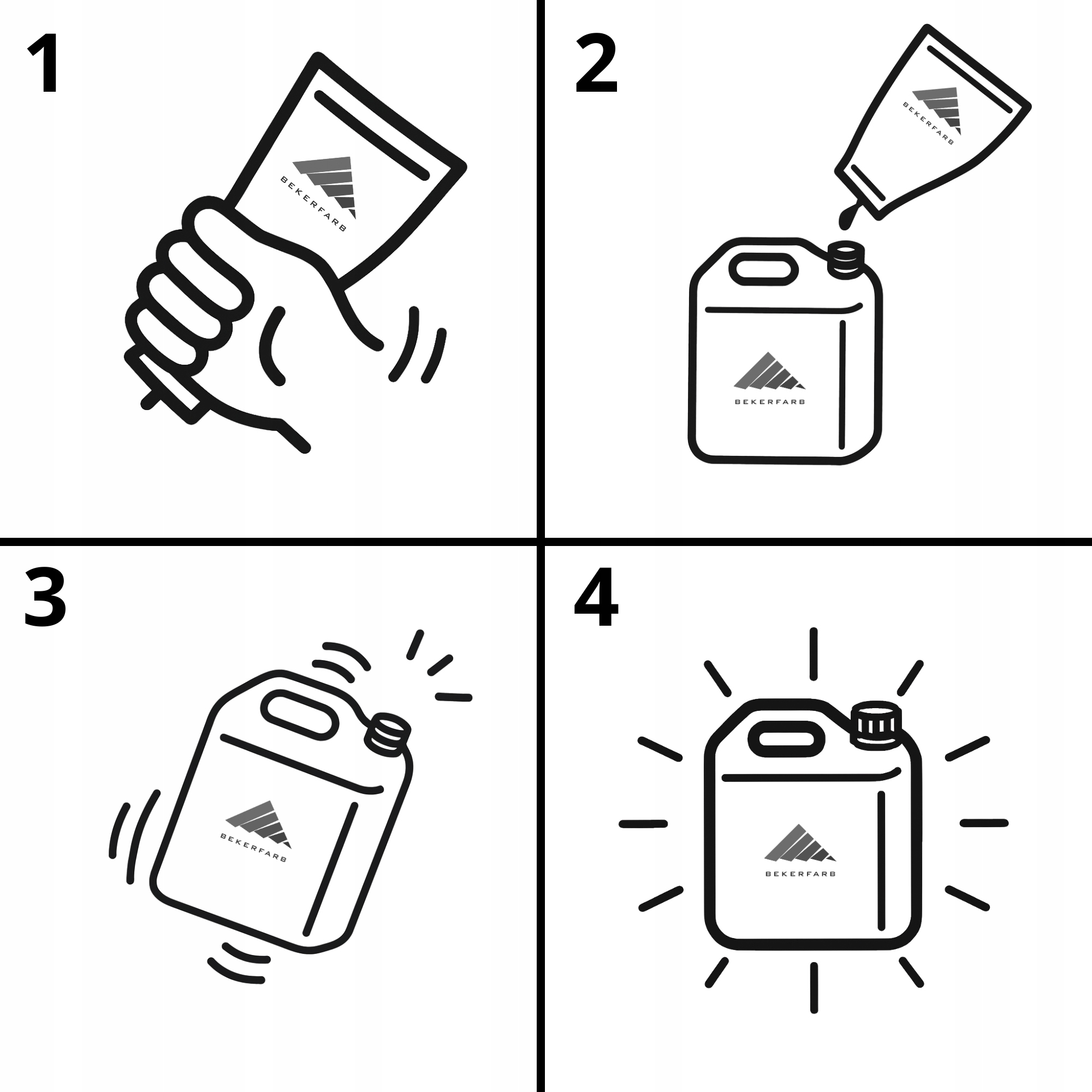 1

BEKERFARB

2

BEKERFARB

BEKERFARB

3

BEKERFARB

4

BEKERFARB