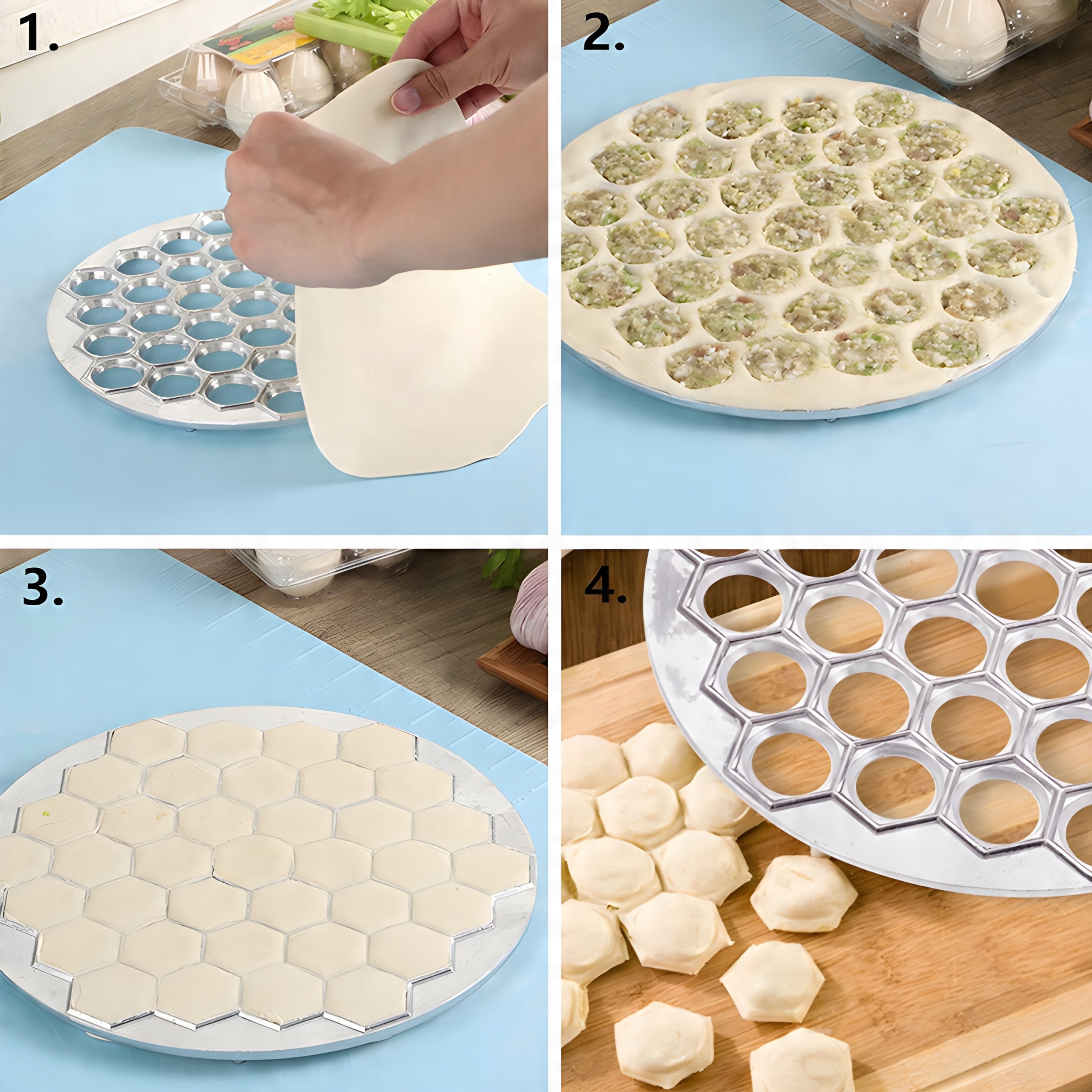 1.

2.

3.

4.