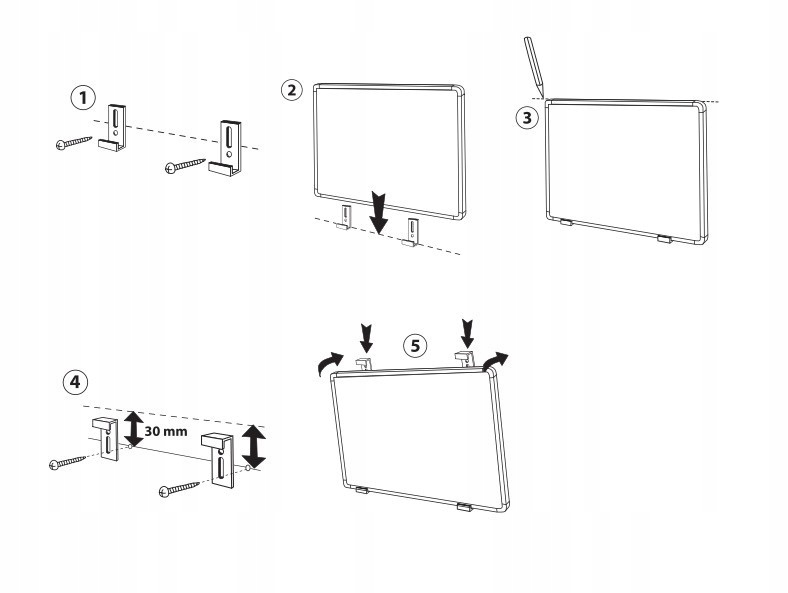 1

2

3

4

30 mm

5