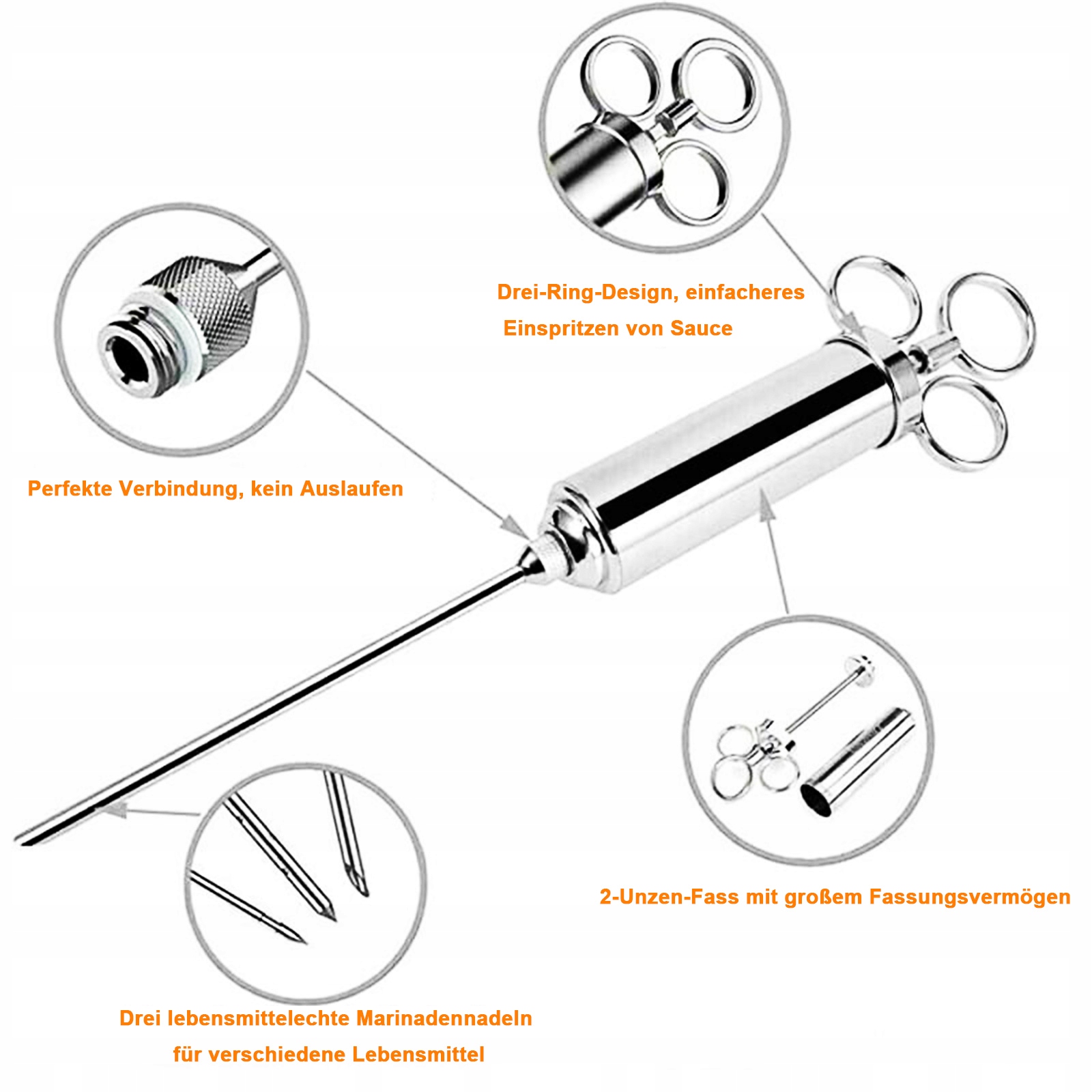 Drei-Ring-Design, einfacheres Einspritzen von Sauce

Perfekte Verbindung, kein Auslaufen

2-Unzen-Fass mit großem Fassungsvermögen

Drei lebensmittelechte Marinadennadeln für verschiedene Lebensmittel