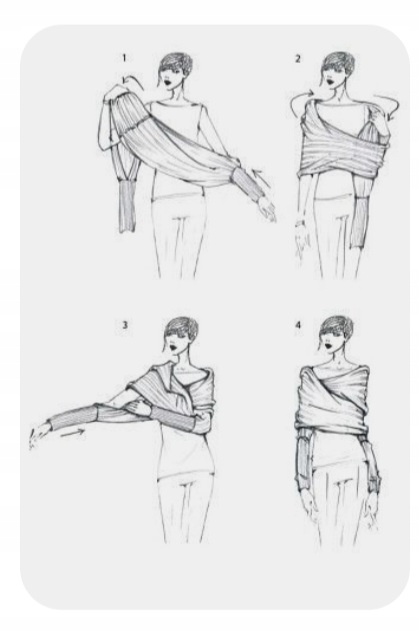 1

2

3

4