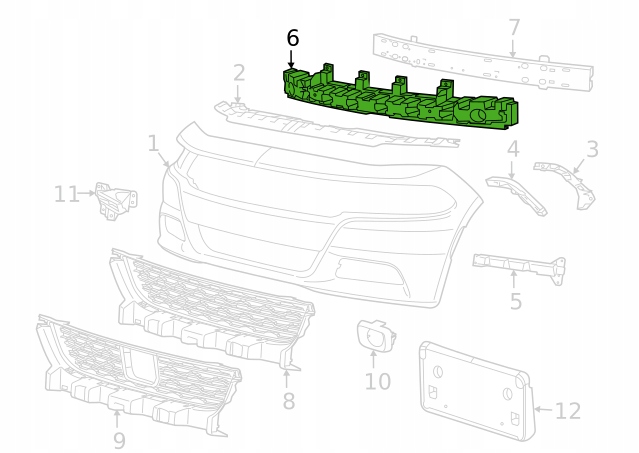 6
7
2
1
4
3
11
5
10
8
12
9