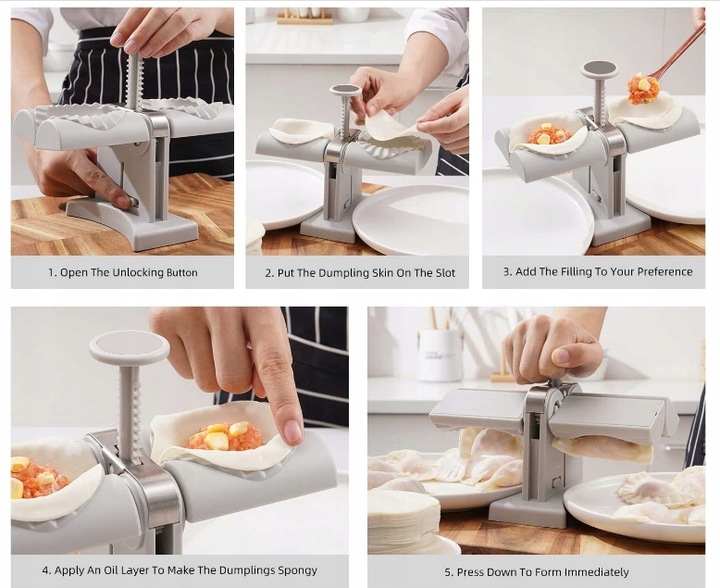 1. Open The Unlocking Button

2. Put The Dumpling Skin On The Slot

3. Add The Filling To Your Preference

4. Apply An Oil Layer To Make The Dumplings Spongy

5. Press Down To Form Immediately