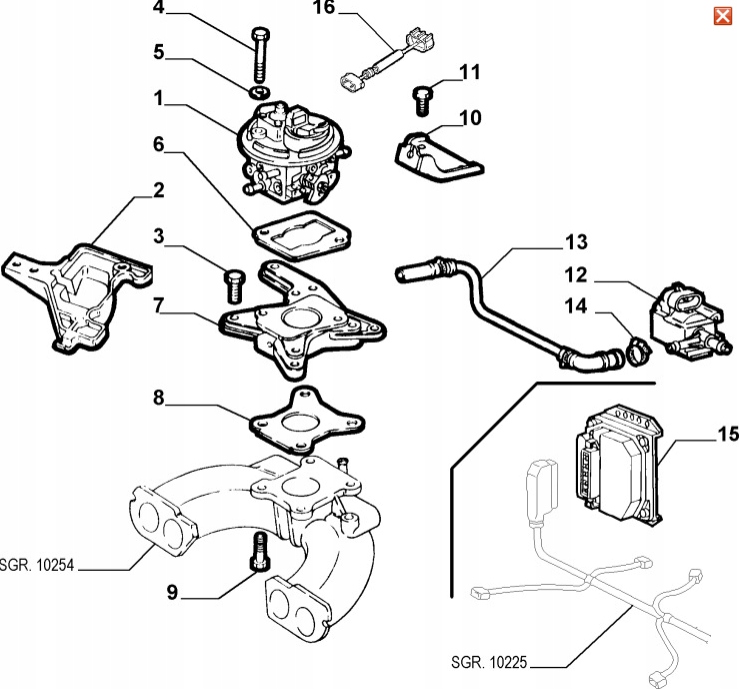 4
16
5
11
1
10
6
2
3
13
12
7
14
8
15
SGR. 10254
9
SGR. 10225