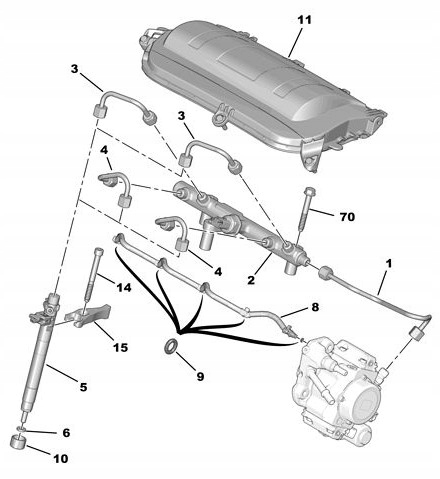 11
3
3
4
70
4
2
1
14
8
15
9
5
6
10