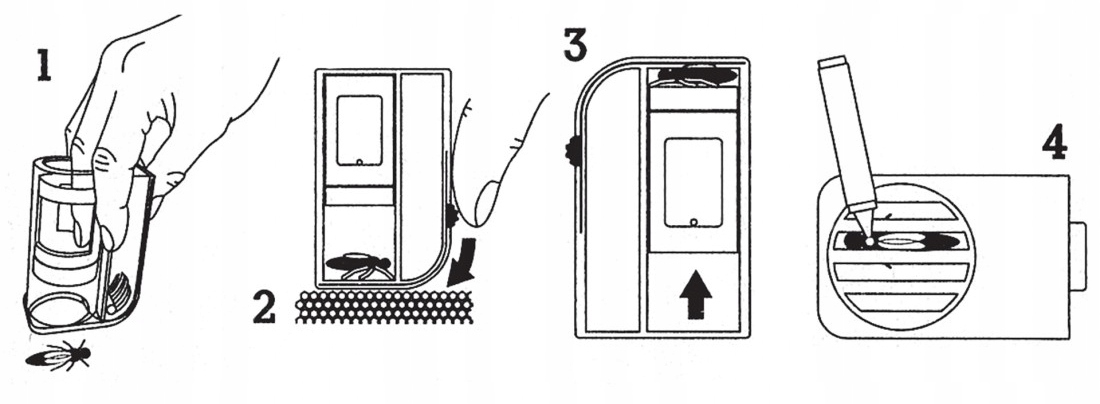 1
2
3
4