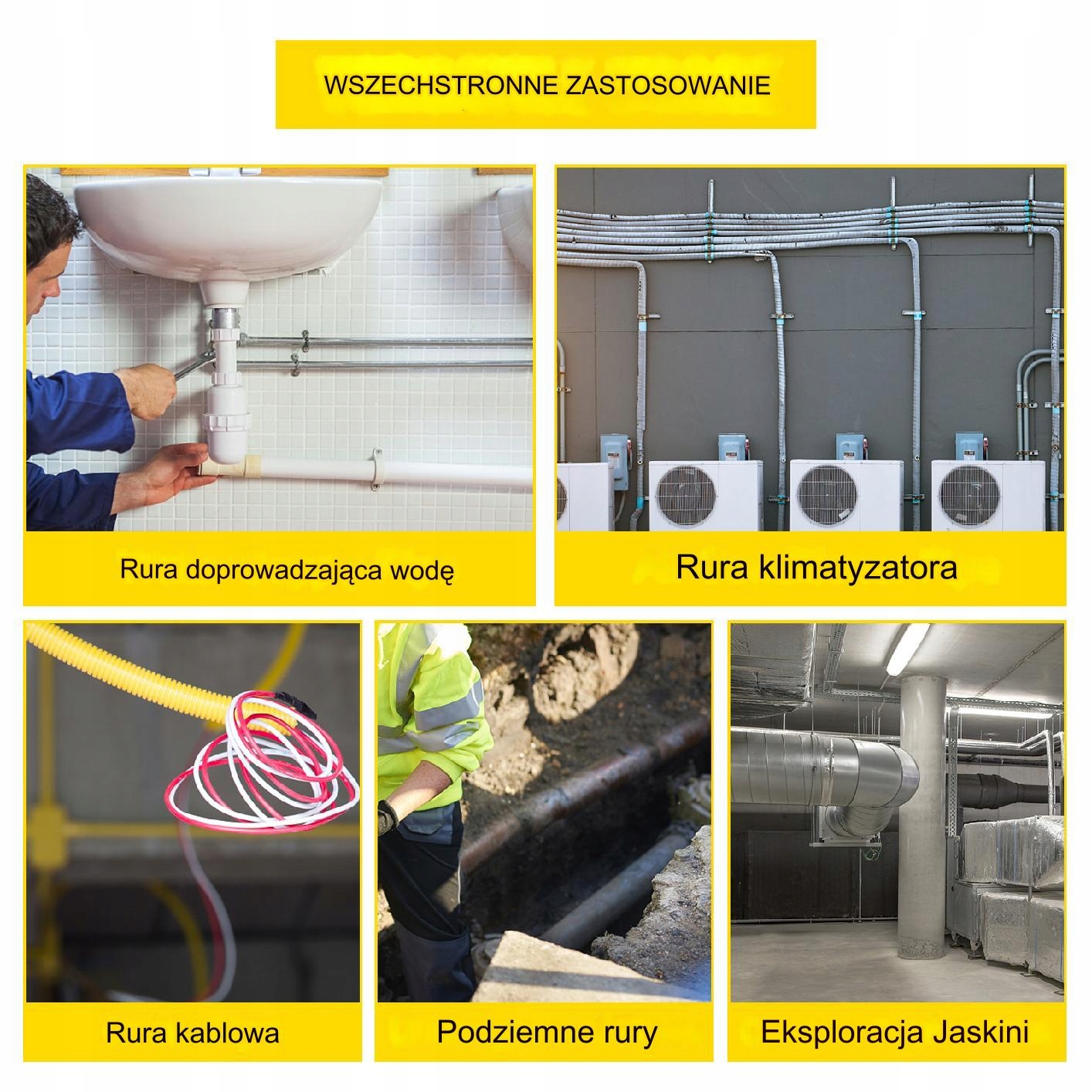 WSZECHSTRONNE ZASTOSOWANIE

Rura doprowadzająca wodę

Rura klimatyzatora

Rura kablowa

Podziemne rury

Eksploracja Jaskini