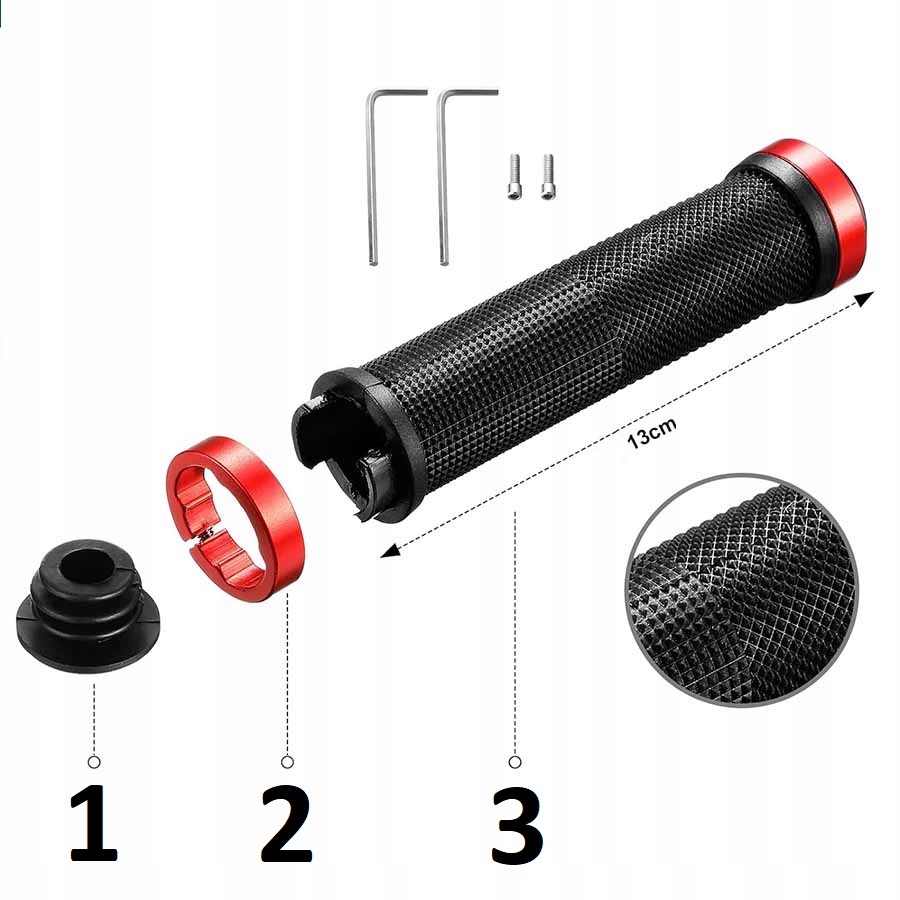 13cm

1

2

3