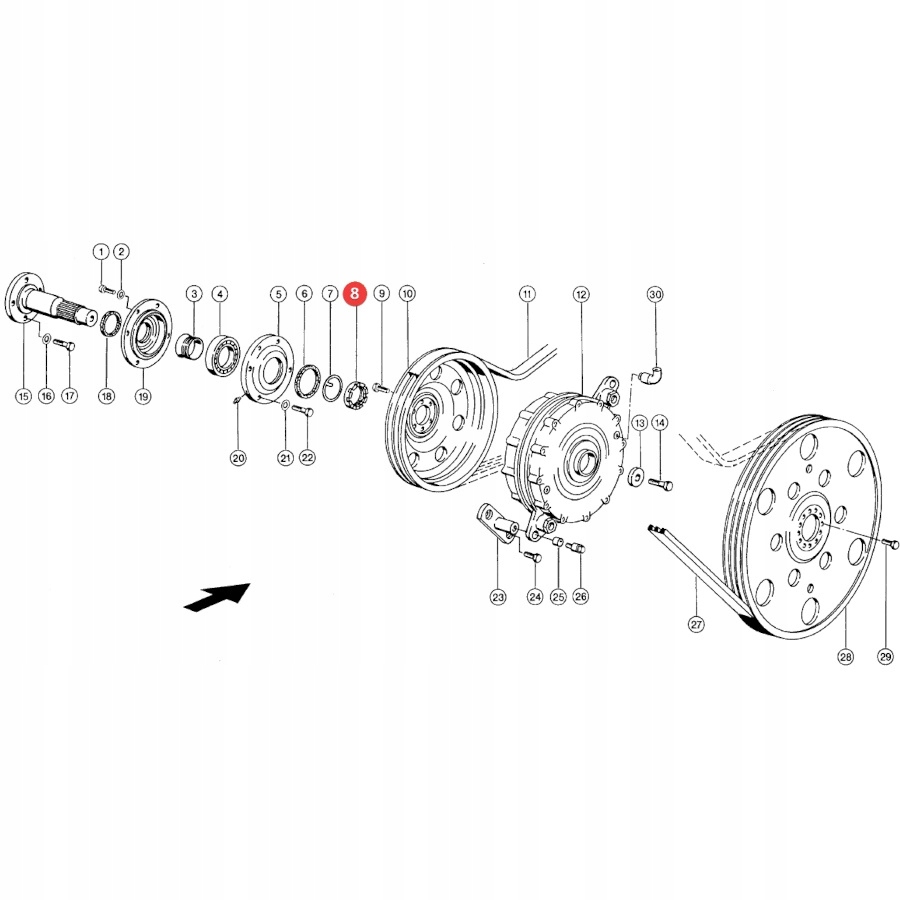 1
2
3
4
5
6
7
8
9
10
11
12
30
15
16
17
18
19
20
21
22
13
14
23
24
25
26
27
28
29