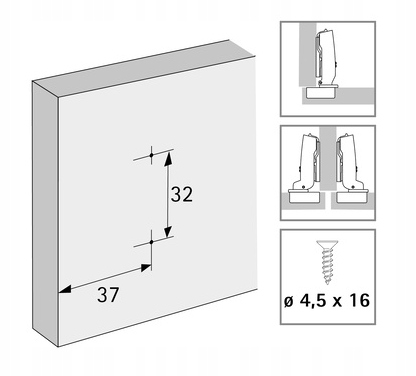 32

37

ø 4,5 x 16