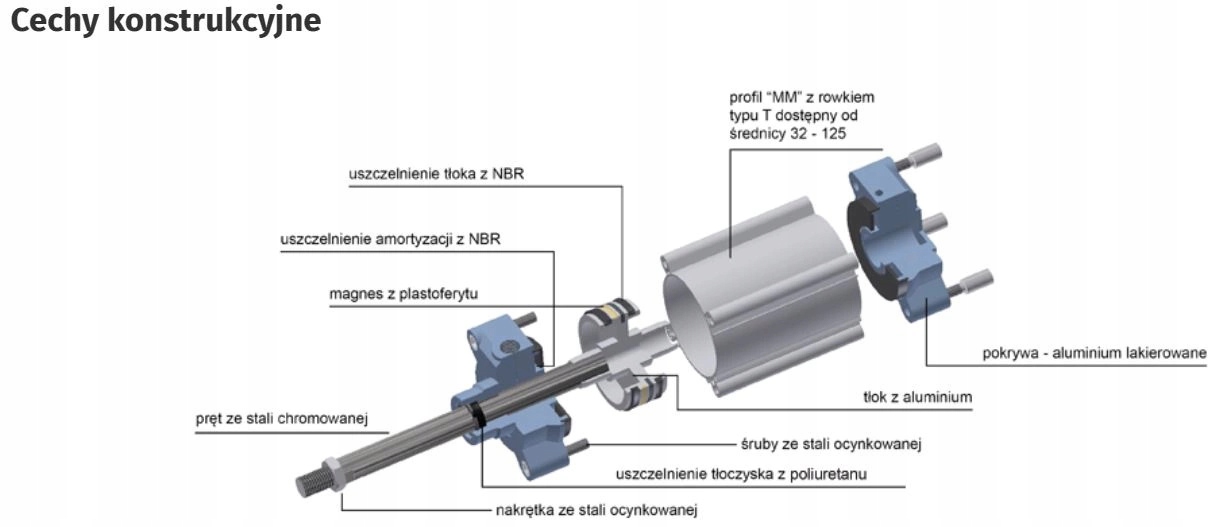 Cechy konstrukcyjne

profil "MM" z rowkiem typu T dostępny od średnicy 32 - 125

uszczelnienie tłoka z NBR

uszczelnienie amortyzacji z NBR

magnes z plastoferytu

pokrywa - aluminium lakierowane

tłok z aluminium

pręt ze stali chromowanej

śruby ze stali ocynkowanej

uszczelnienie tłoczyska z poliuretanu

nakrętka ze stali ocynkowanej