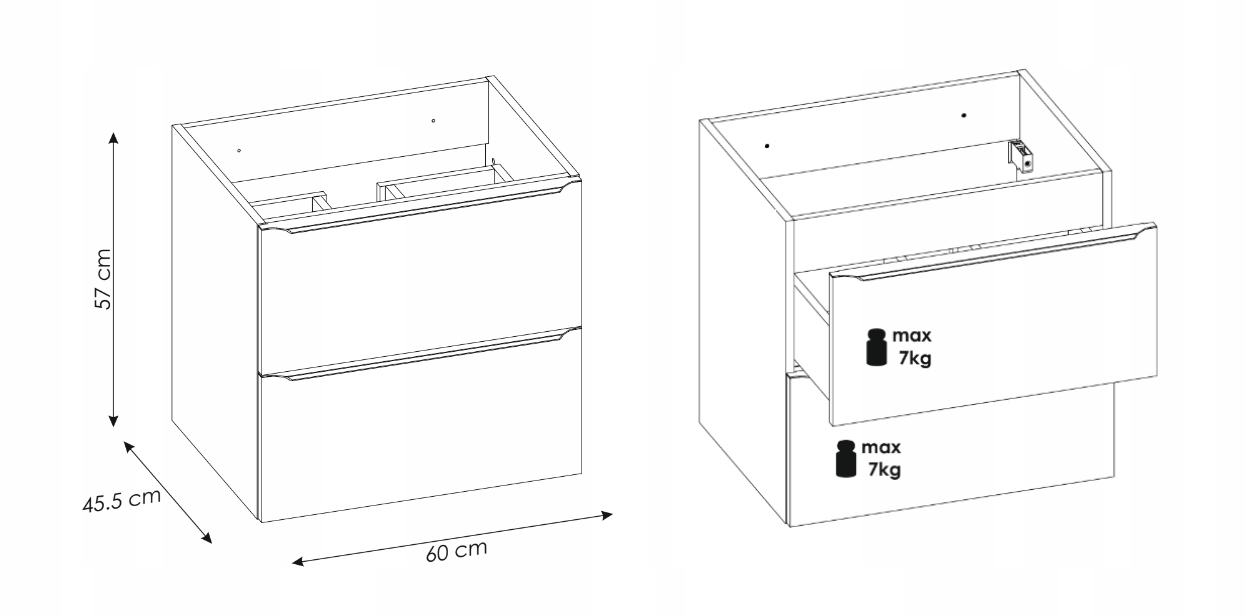 57 cm

45.5 cm

60 cm

max
7kg

max
7kg