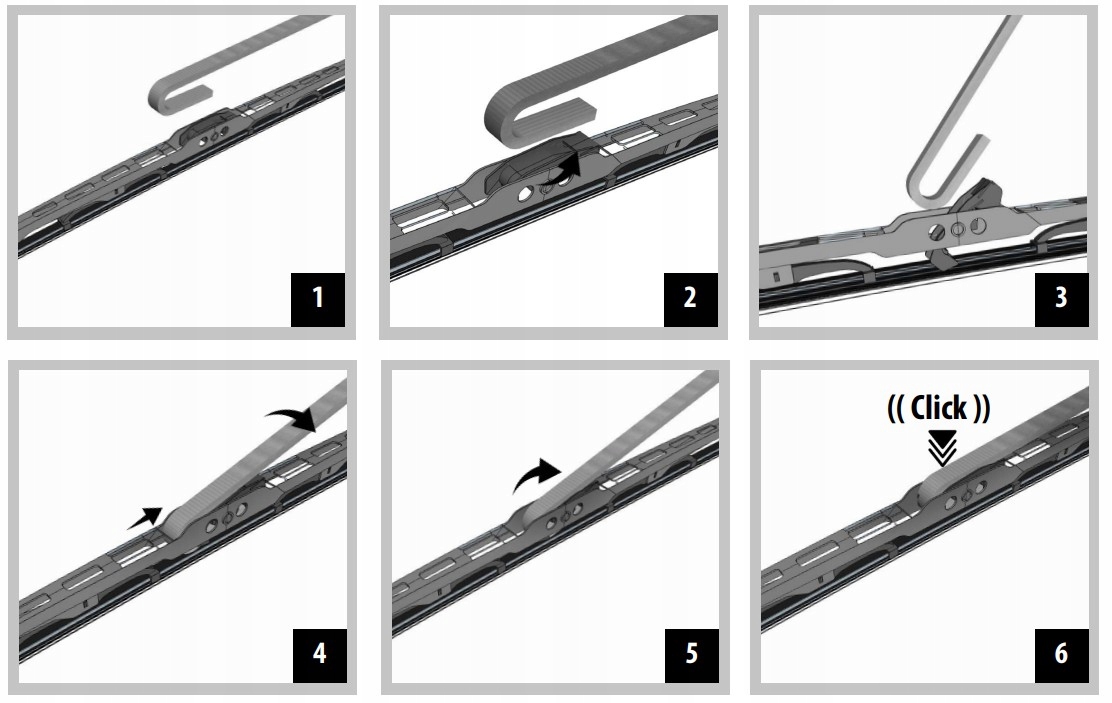 1

2

3

4

5

(( Click ))

6