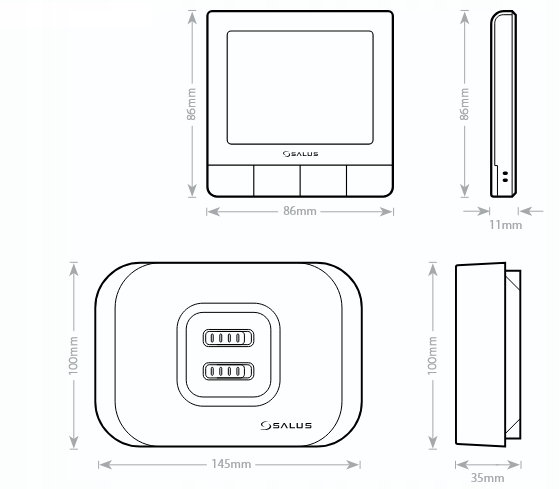 86mm

SALUS

86mm

86mm

11mm

100mm

SALUS

145mm

100mm

35mm