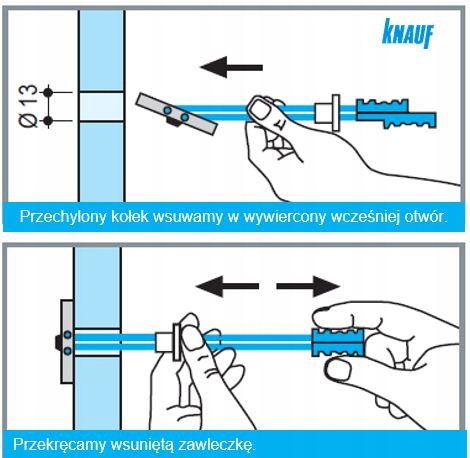 KNAUF

Ø 13

Przechylony kołek wsuwamy w wywiercony wcześniej otwór.

Przekręcamy wsuniętą zawleczkę.