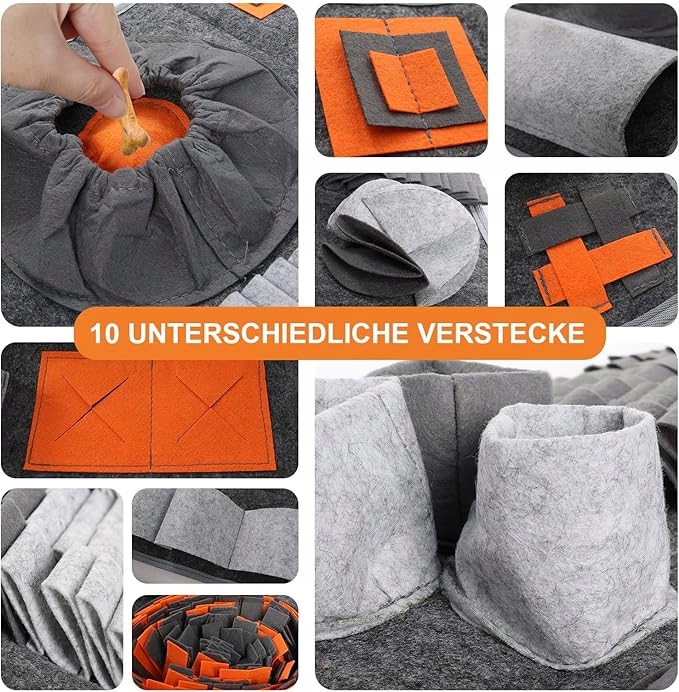 10 UNTERSCHIEDLICHE VERSTECKE