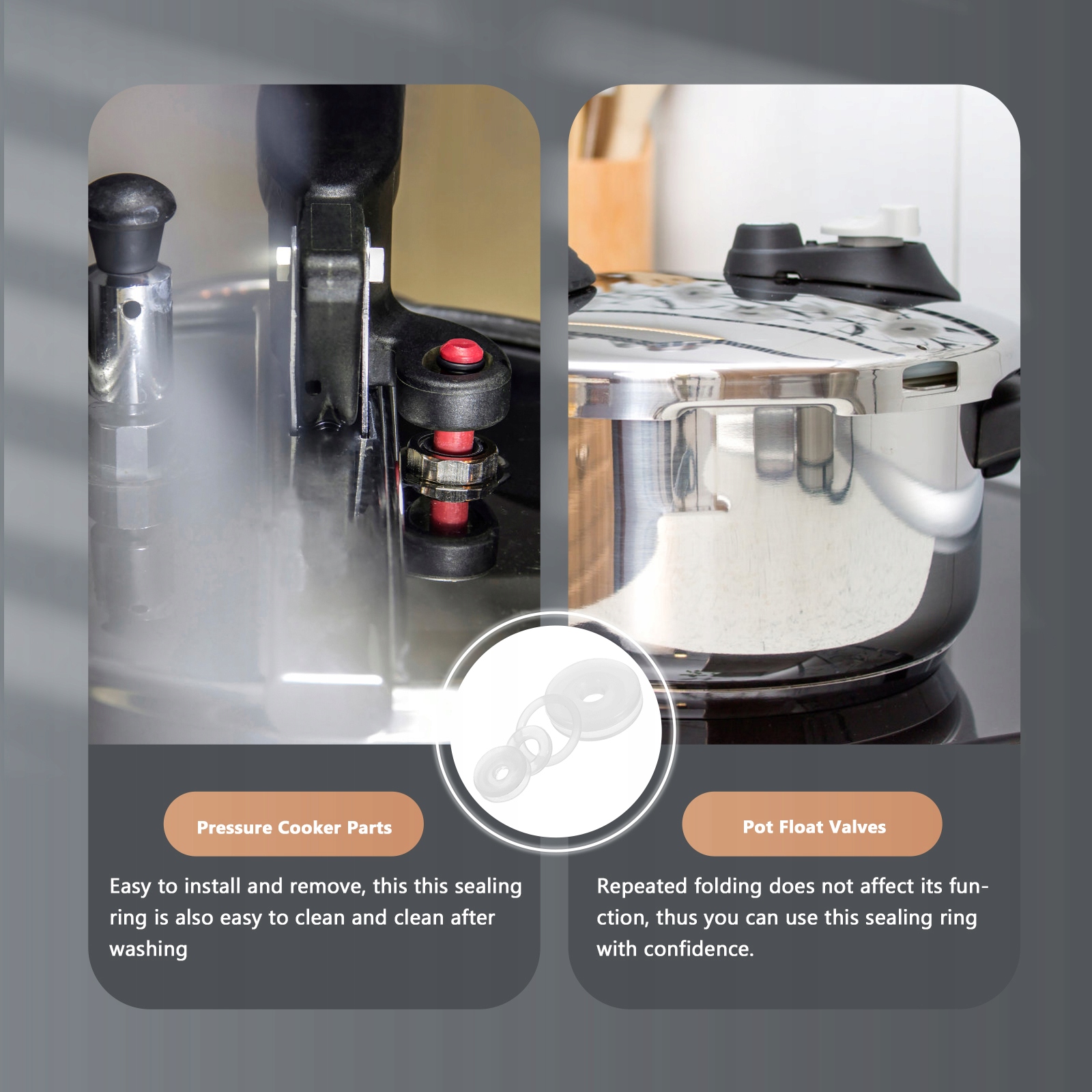 Pressure Cooker Parts

Easy to install and remove, this this sealing ring is also easy to clean and clean after washing

Pot Float Valves

Repeated folding does not affect its function, thus you can use this sealing ring with confidence.