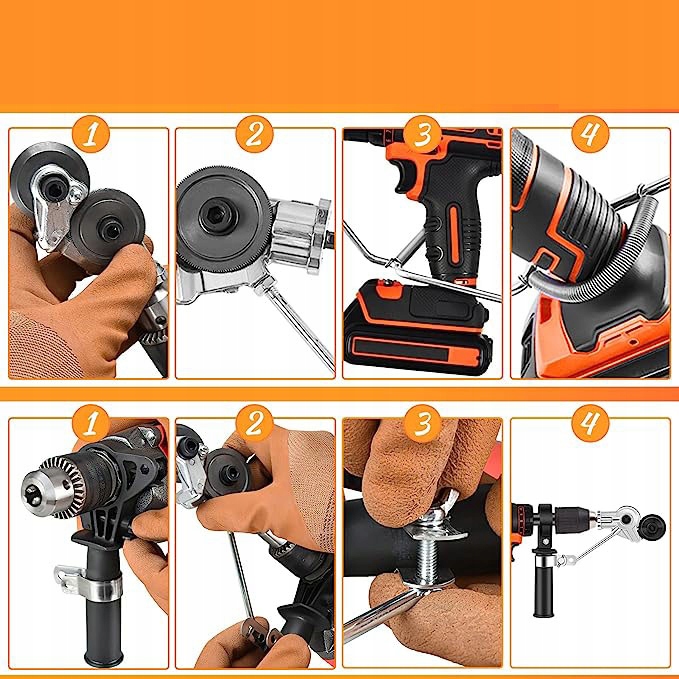 1
2
3
4
1
2
3
4