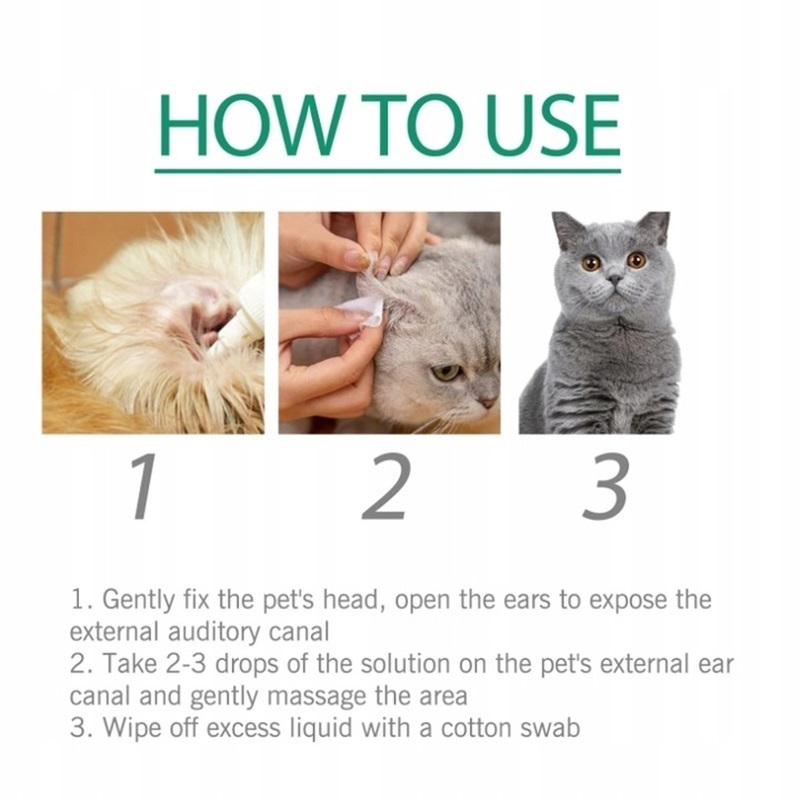 HOW TO USE

1

2

3

1. Gently fix the pet's head, open the ears to expose the external auditory canal
2. Take 2-3 drops of the solution on the pet's external ear canal and gently massage the area
3. Wipe off excess liquid with a cotton swab