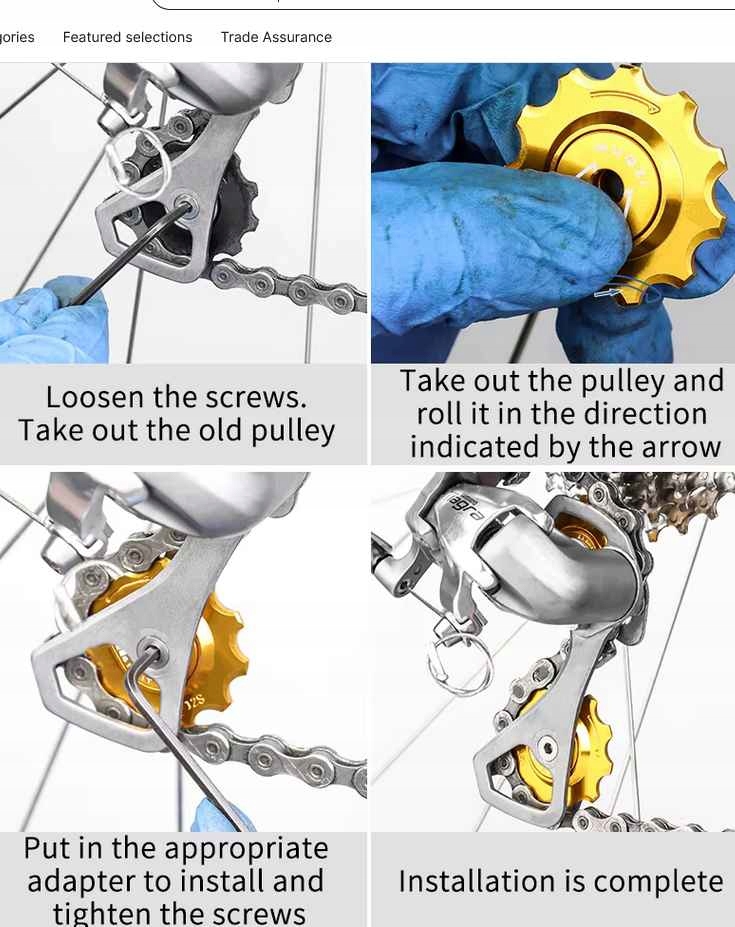 gories Featured selections Trade Assurance

Loosen the screws. Take out the old pulley

Take out the pulley and roll it in the direction indicated by the arrow

Put in the appropriate adapter to install and tighten the screws

Installation is complete