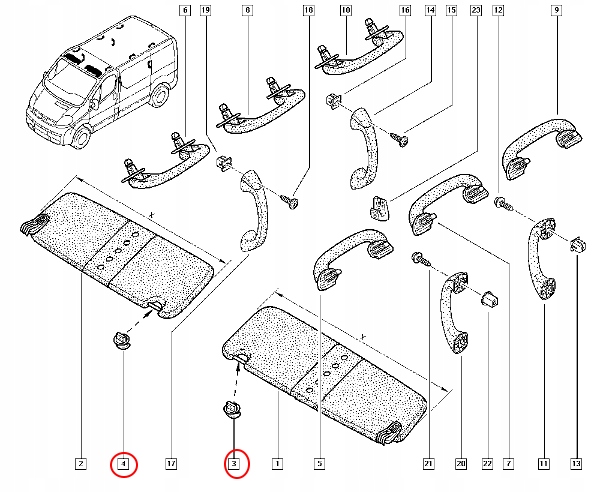 6
19
8
18
10
16
14
15
23
12
9
X
Y
2
4
17
3
1
5
21
20
22
7
11
13