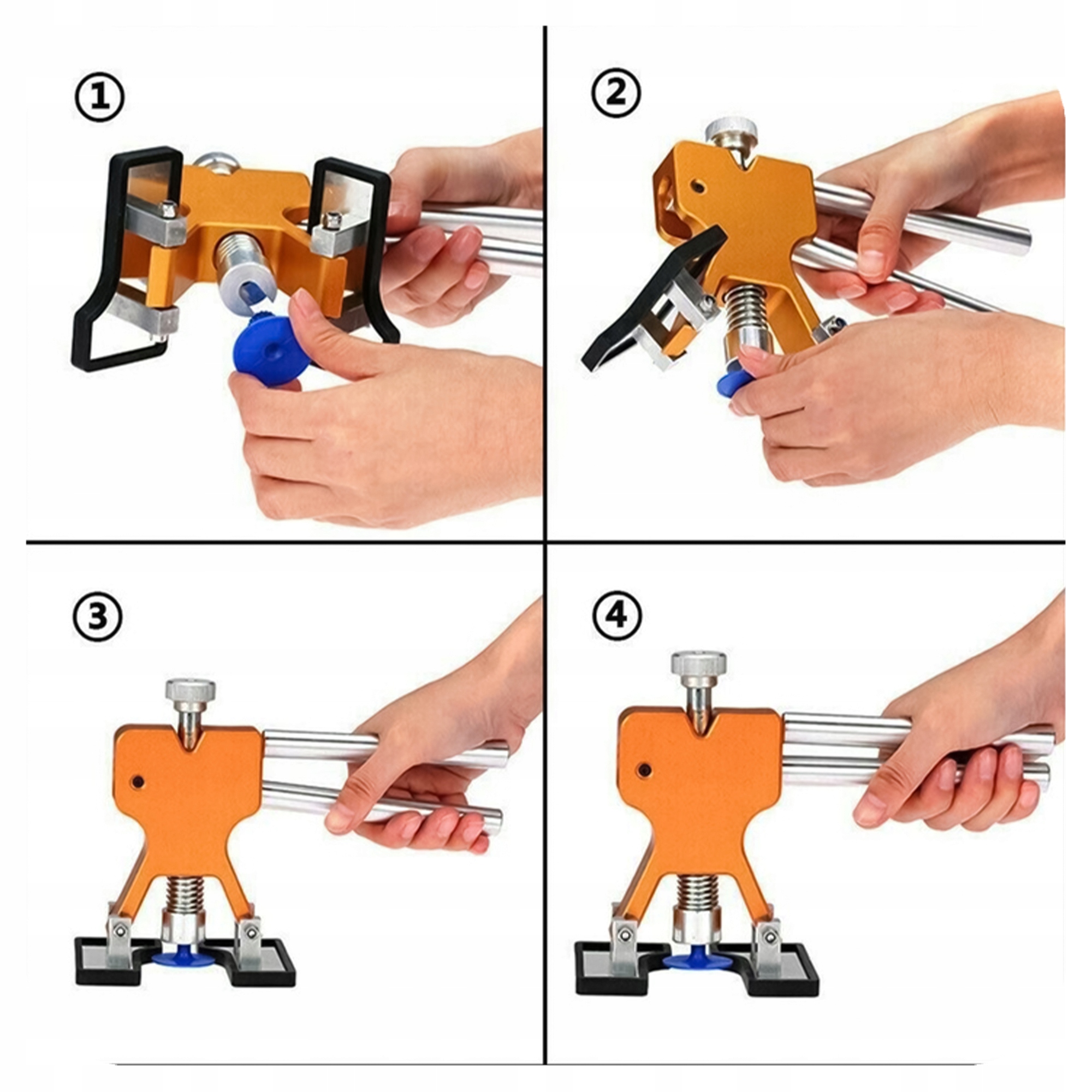 ①

②

③

④