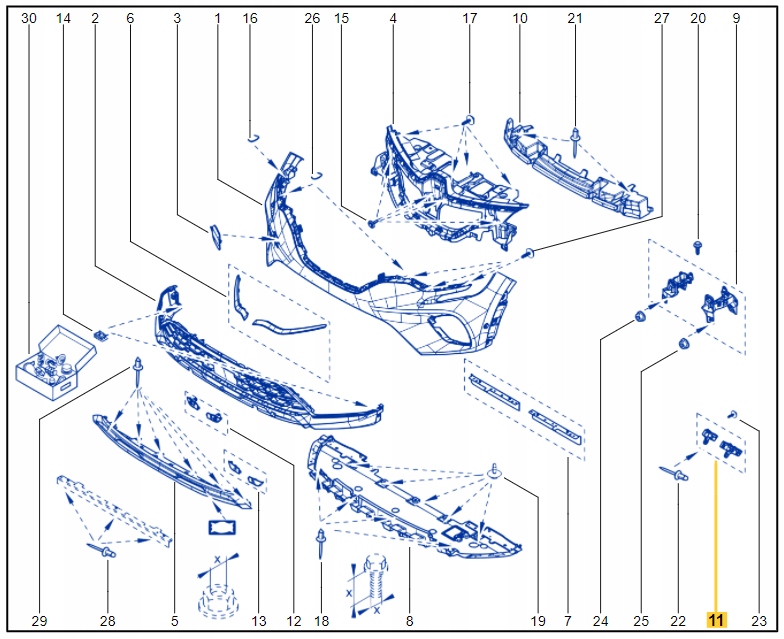 30 14 2 6 3 1 16 26 15 4 17 10 21 27 20 9

X
X
X

29 28 5 13 12 18 8 19 7 24 25 22 11 23