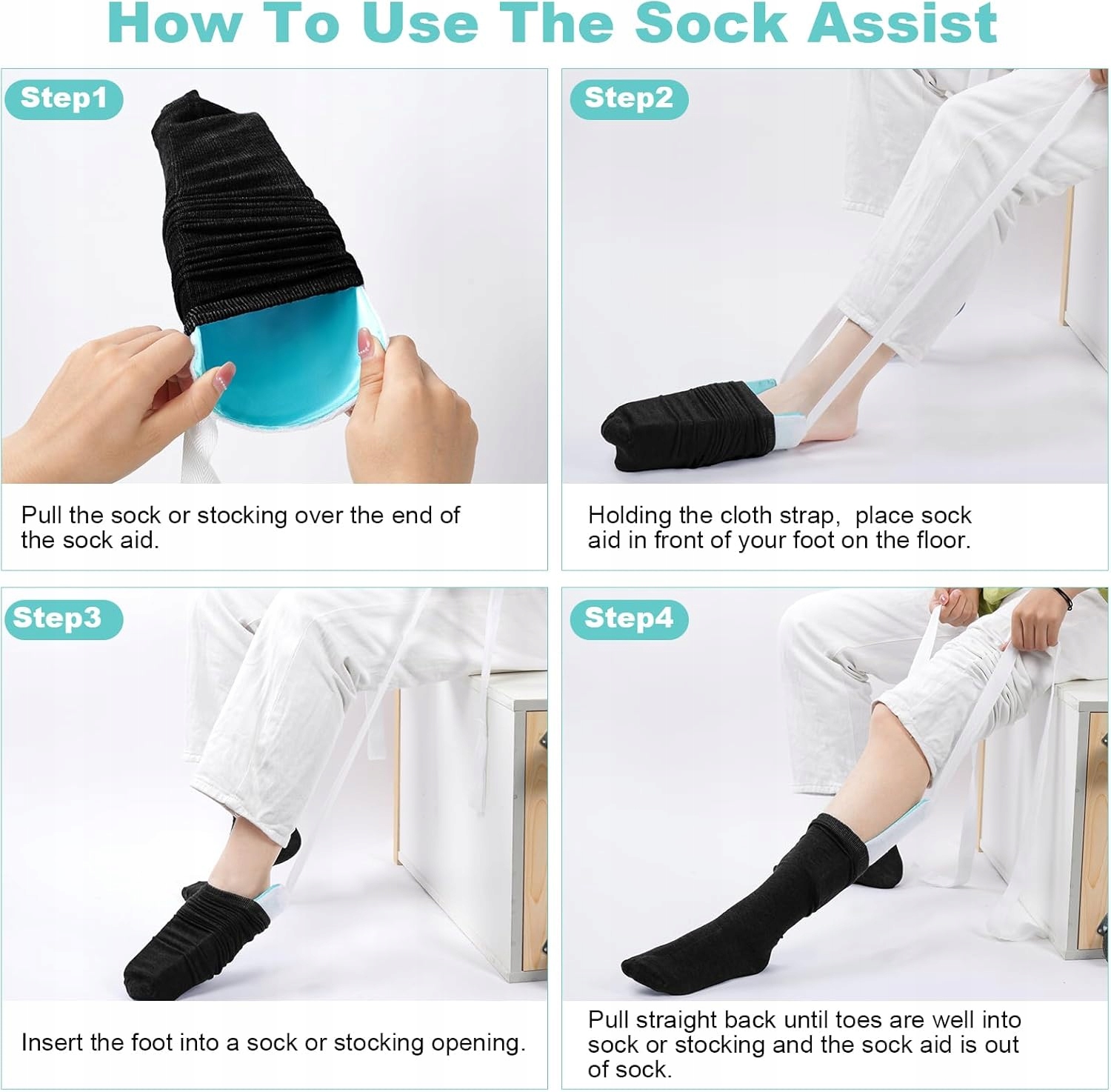 How To Use The Sock Assist

Step1

Pull the sock or stocking over the end of the sock aid.

Step2

Holding the cloth strap, place sock aid in front of your foot on the floor.

Step3

Insert the foot into a sock or stocking opening.

Step4

Pull straight back until toes are well into sock or stocking and the sock aid is out of sock.