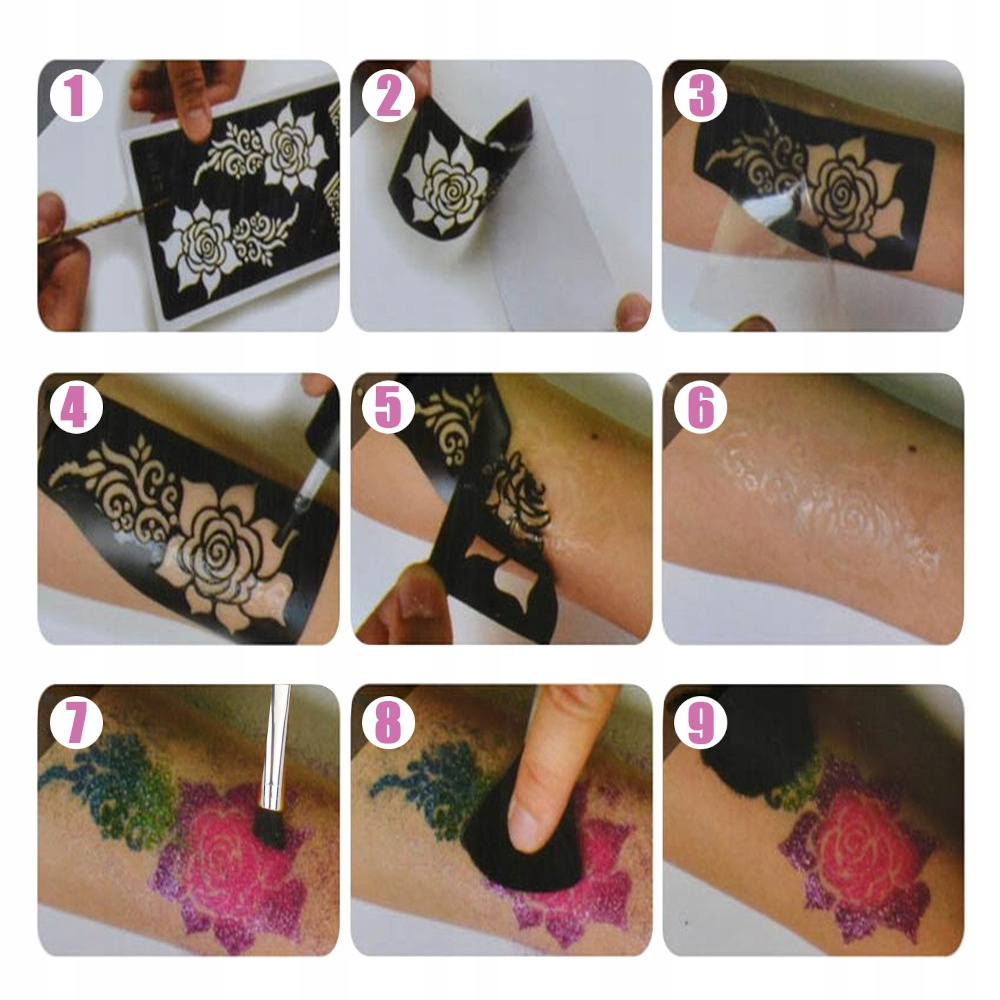 1

2

3

4

5

6

7

8

9