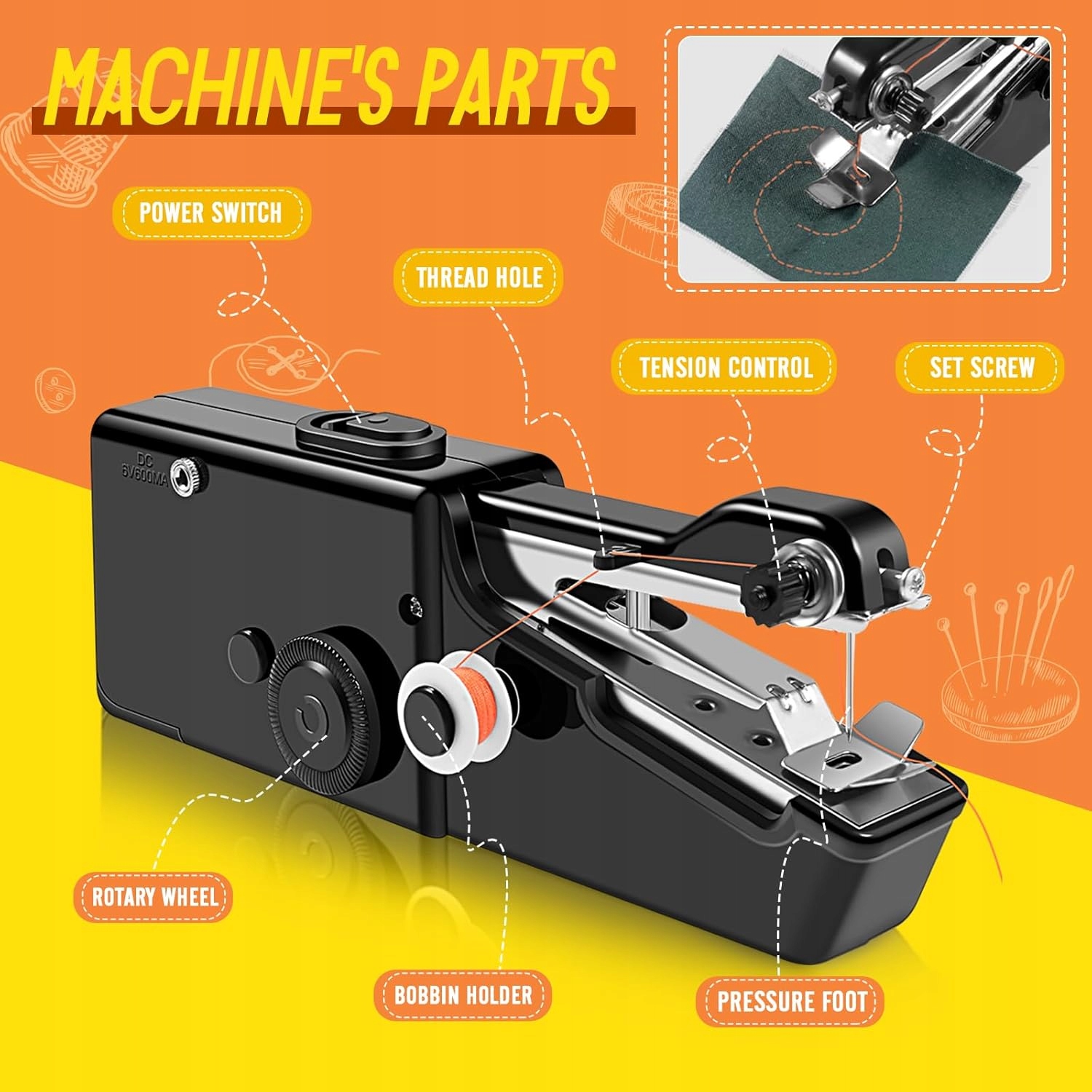 MACHINE'S PARTS

POWER SWITCH

THREAD HOLE

TENSION CONTROL

SET SCREW

DC
6V600MA

ROTARY WHEEL

BOBBIN HOLDER

PRESSURE FOOT