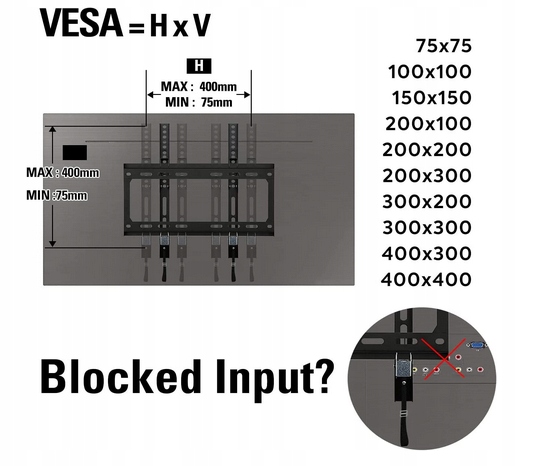 VESA = H x V

H
MAX : 400mm
MIN : 75mm

MAX : 400mm
MIN : 75mm

75x75
100x100
150x150
200x100
200x200
200x300
300x200
300x300
400x300
400x400

Blocked Input?