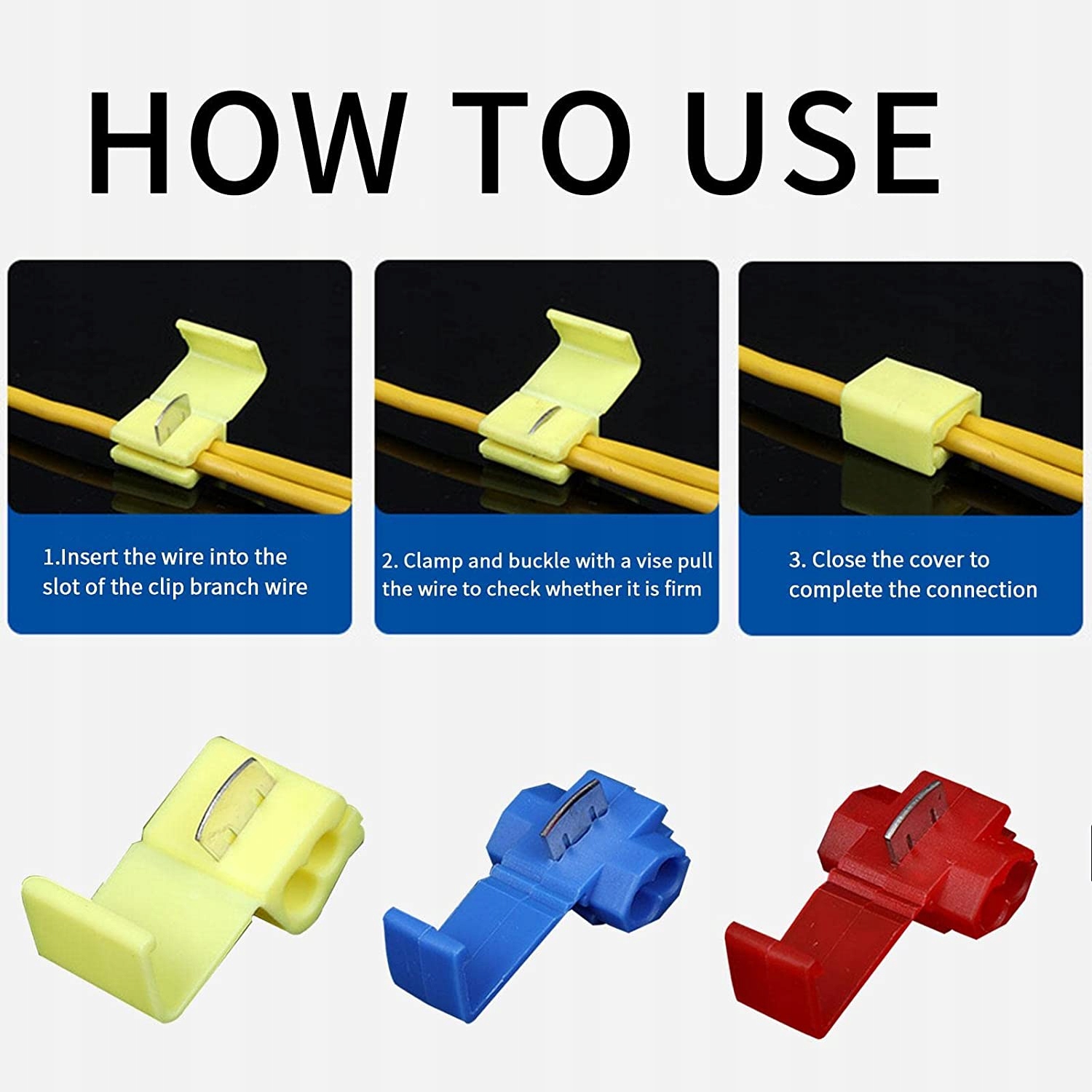 HOW TO USE

1.Insert the wire into the slot of the clip branch wire

2. Clamp and buckle with a vise pull the wire to check whether it is firm

3. Close the cover to complete the connection