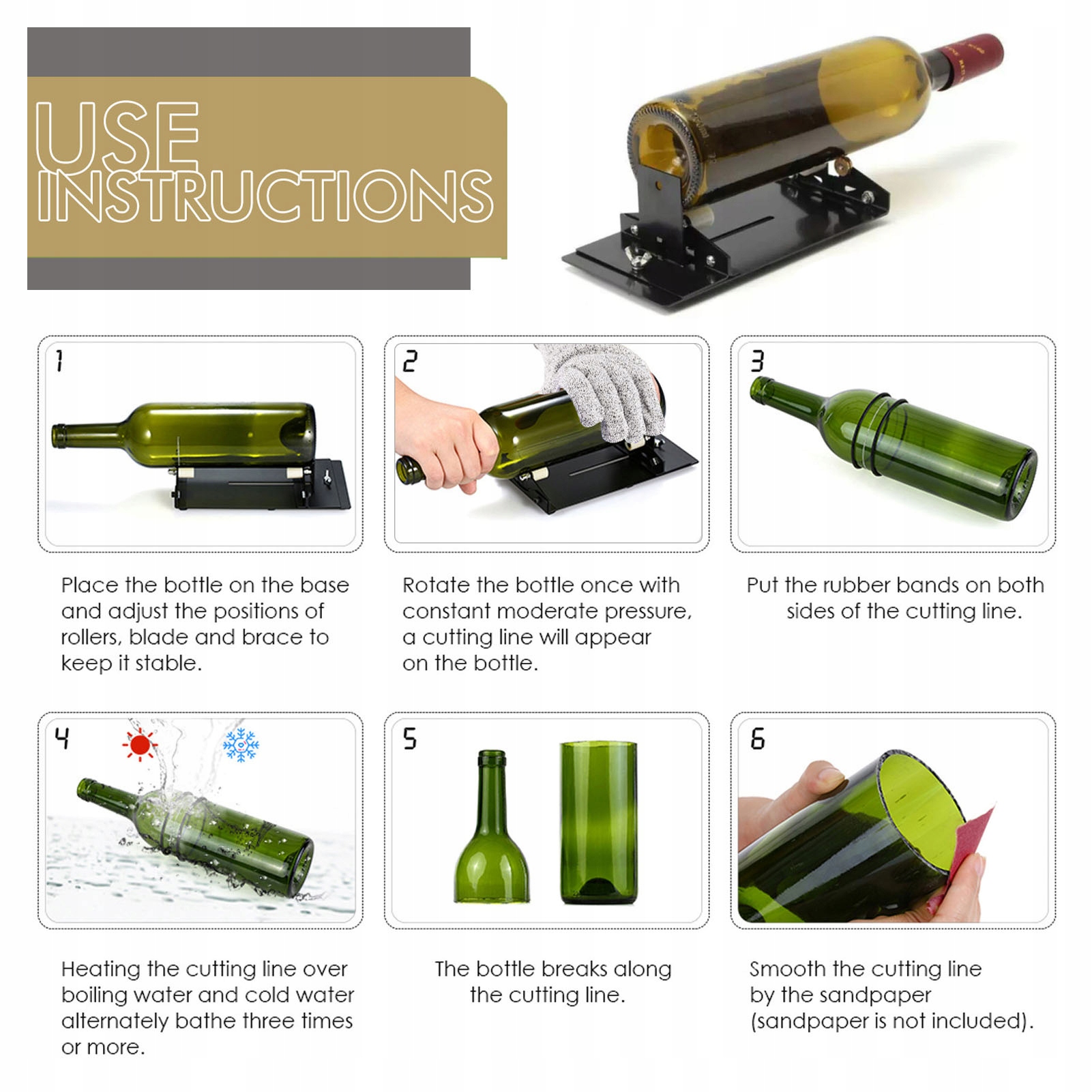 USE INSTRUCTIONS

1

Place the bottle on the base and adjust the positions of rollers, blade and brace to keep it stable.

2

Rotate the bottle once with constant moderate pressure, a cutting line will appear on the bottle.

3

Put the rubber bands on both sides of the cutting line.

4

Heating the cutting line over boiling water and cold water alternately bathe three times or more.

5

The bottle breaks along the cutting line.

6

Smooth the cutting line by the sandpaper (sandpaper is not included).