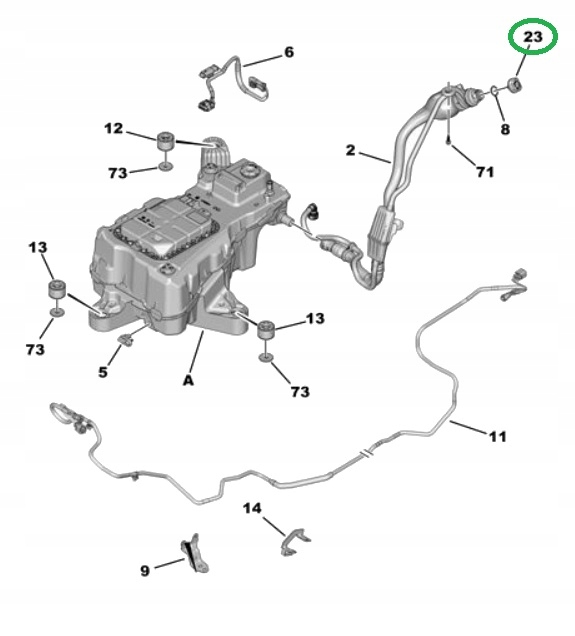 23
6
8
12
2
71
73
13
13
73
5
A
73
11
14
9