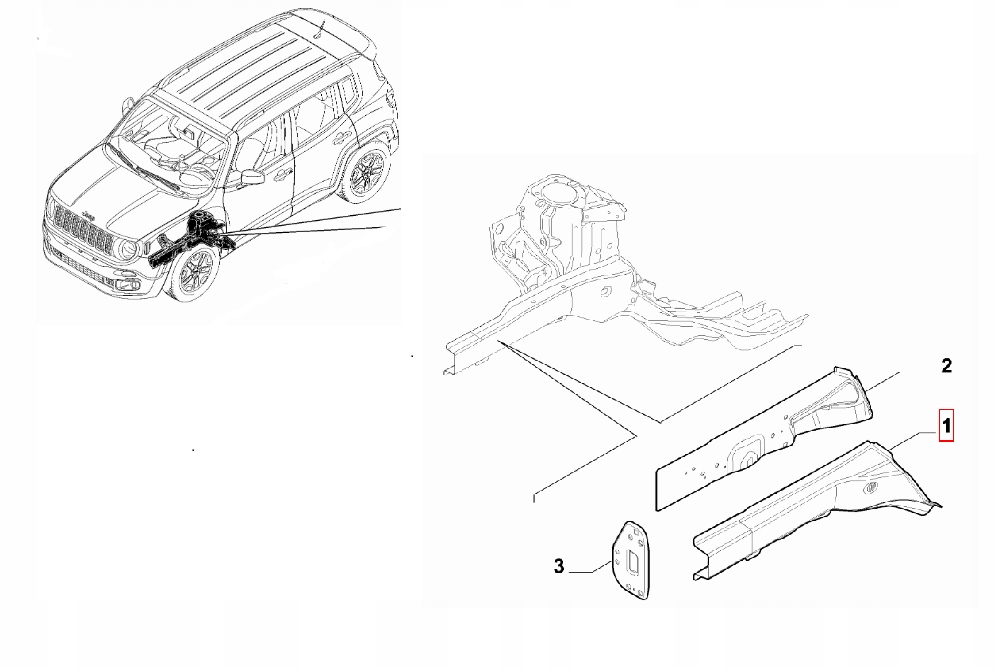 2
1
3