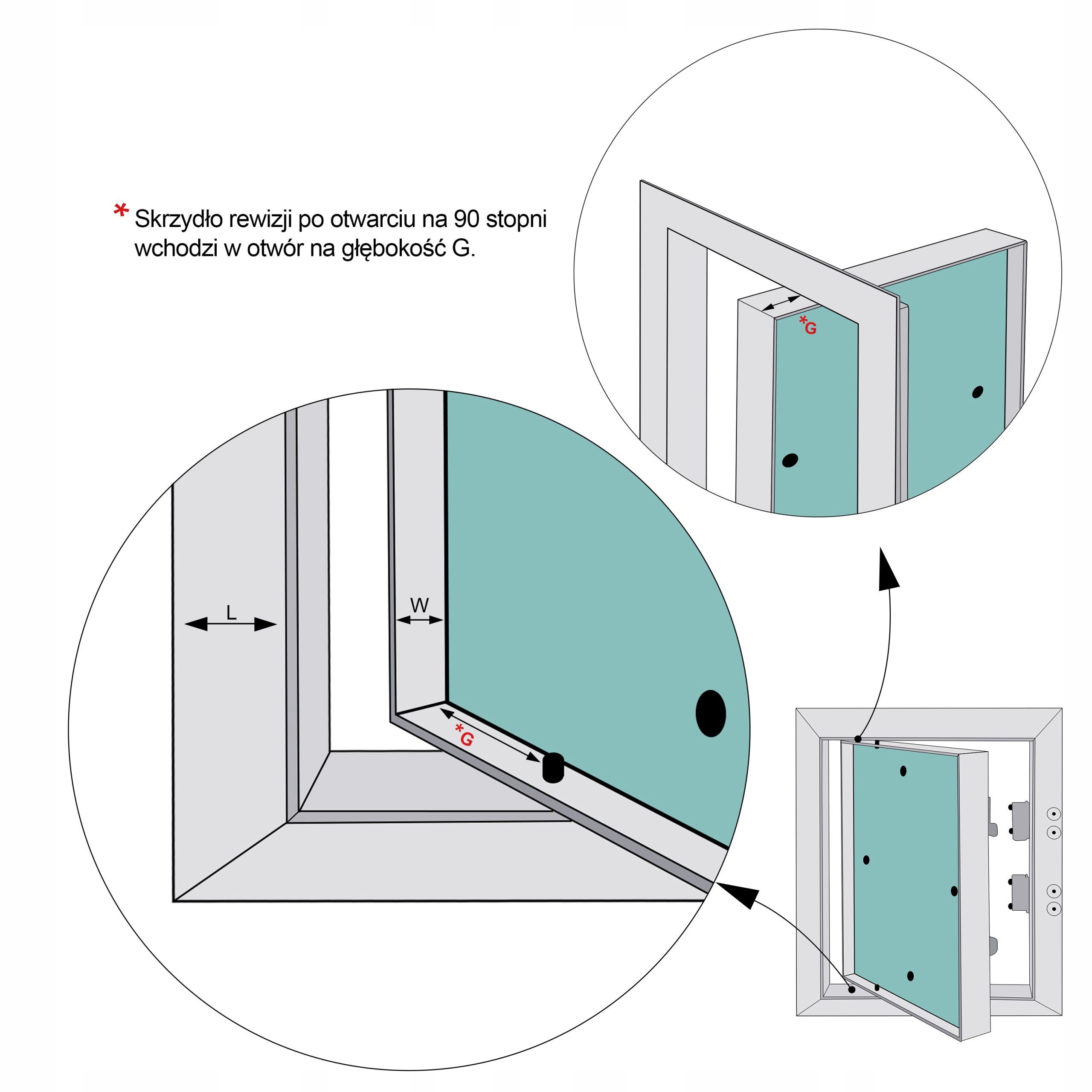 * Skrzydło rewizji po otwarciu na 90 stopni wchodzi w otwór na głębokość G.

*G

L

W

*G