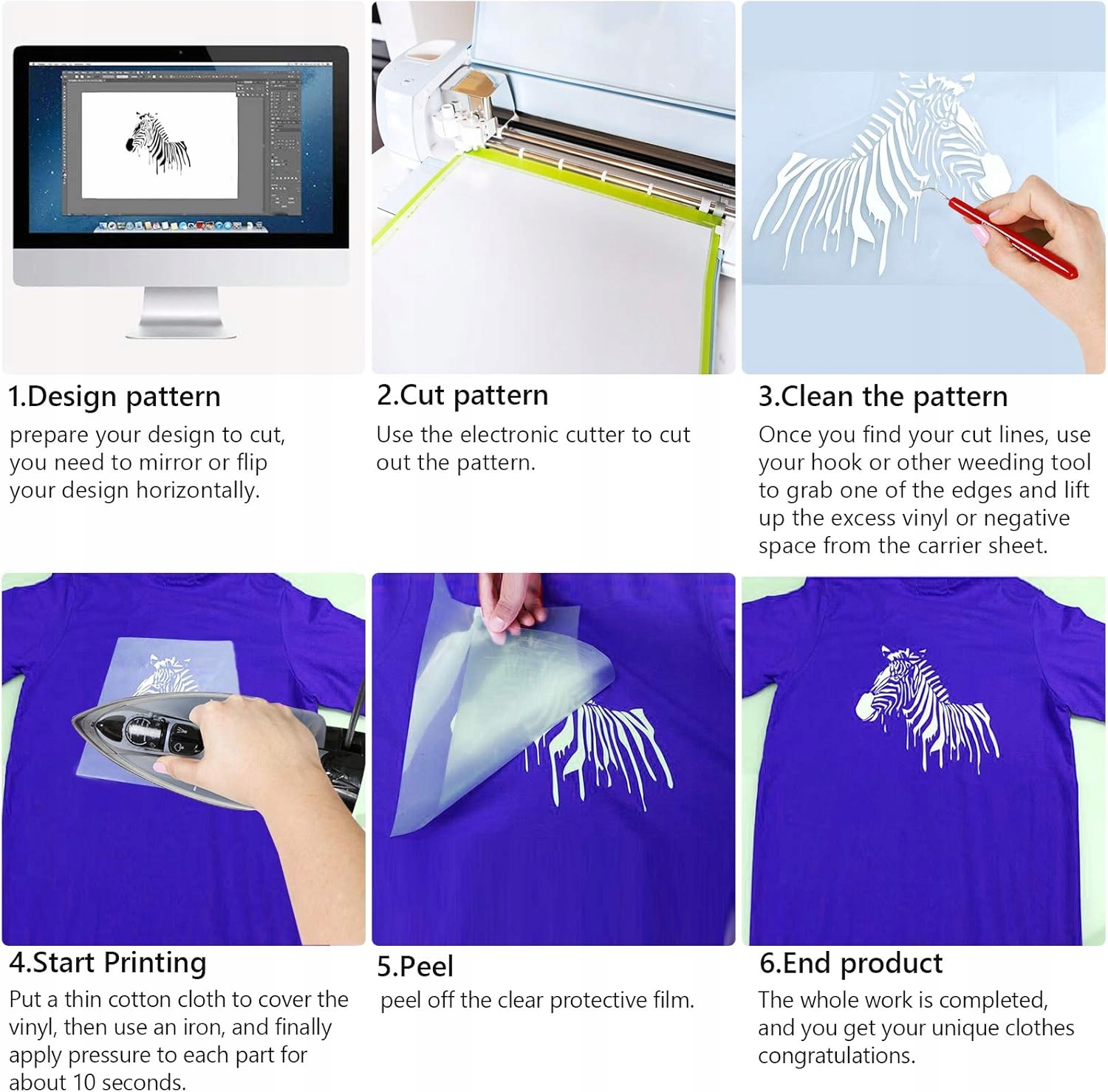 1.Design pattern

prepare your design to cut, you need to mirror or flip your design horizontally.

2.Cut pattern

Use the electronic cutter to cut out the pattern.

3.Clean the pattern

Once you find your cut lines, use your hook or other weeding tool to grab one of the edges and lift up the excess vinyl or negative space from the carrier sheet.

4.Start Printing

Put a thin cotton cloth to cover the vinyl, then use an iron, and finally apply pressure to each part for about 10 seconds.

5.Peel

peel off the clear protective film.

6.End product

The whole work is completed, and you get your unique clothes congratulations.