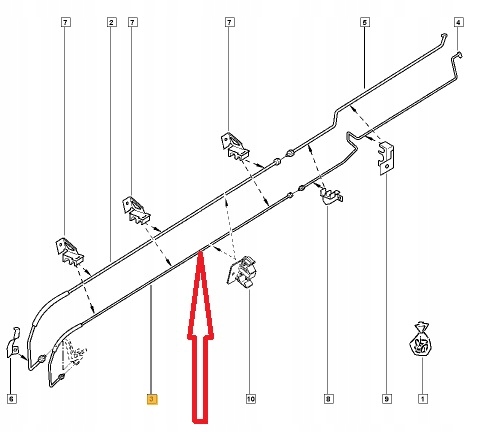 7
2
7
7
5
4
6
3
10
8
9
1