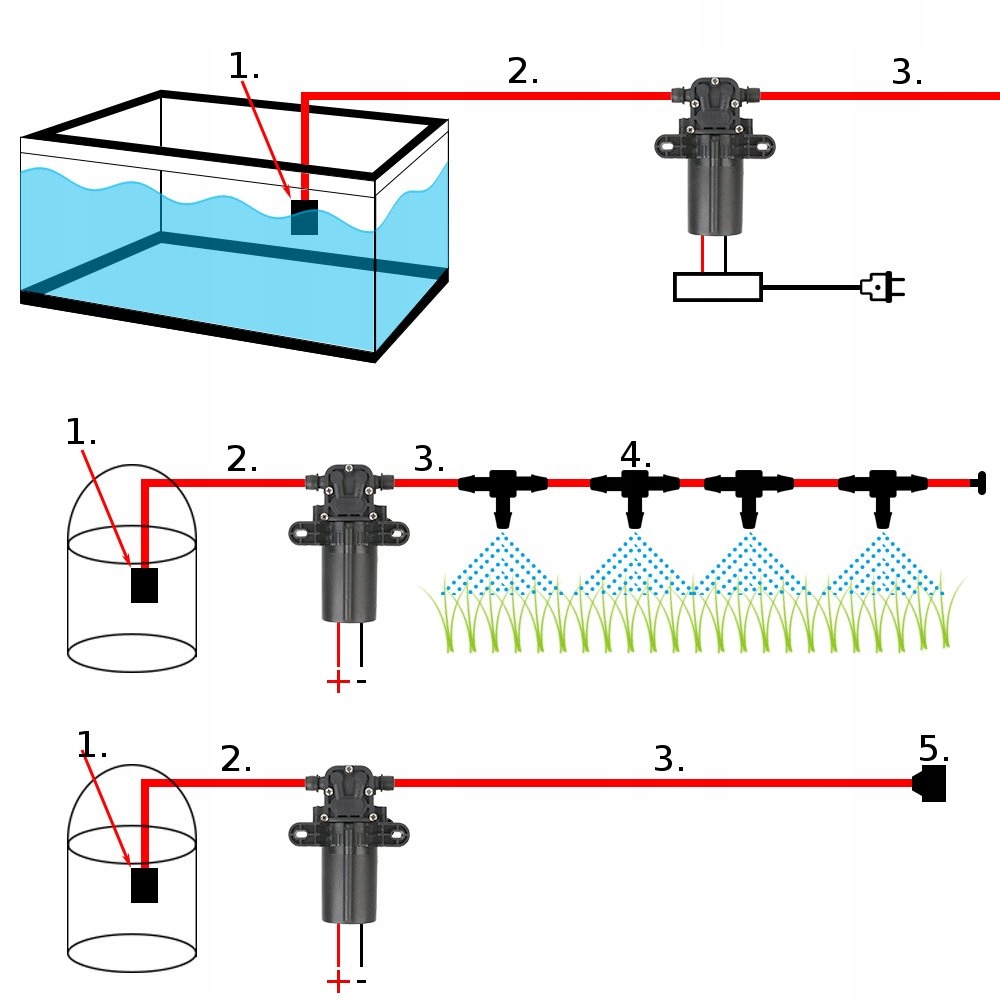 1.
2.
3.

1.
2.
3.
4.
+ -

1.
2.
3.
5.
+ -