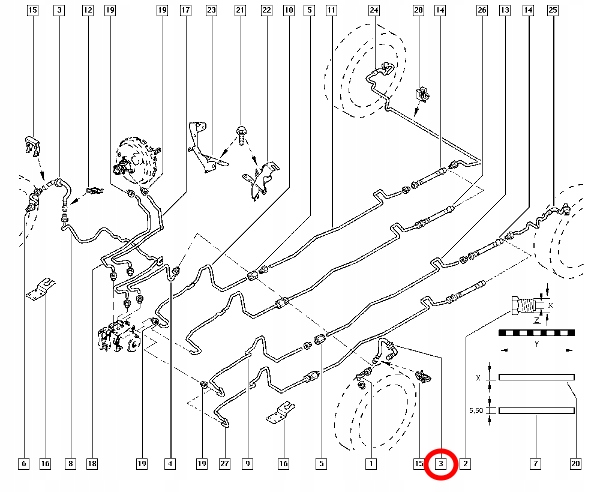 15 3 12 19 19 17 23 21 22 10 5 11 24 28 14 26 13 14 25

X
Z
Y
X
5,50

6 16 8 18 19 4 19 27 9 16 5 1 15 3 2 7 20