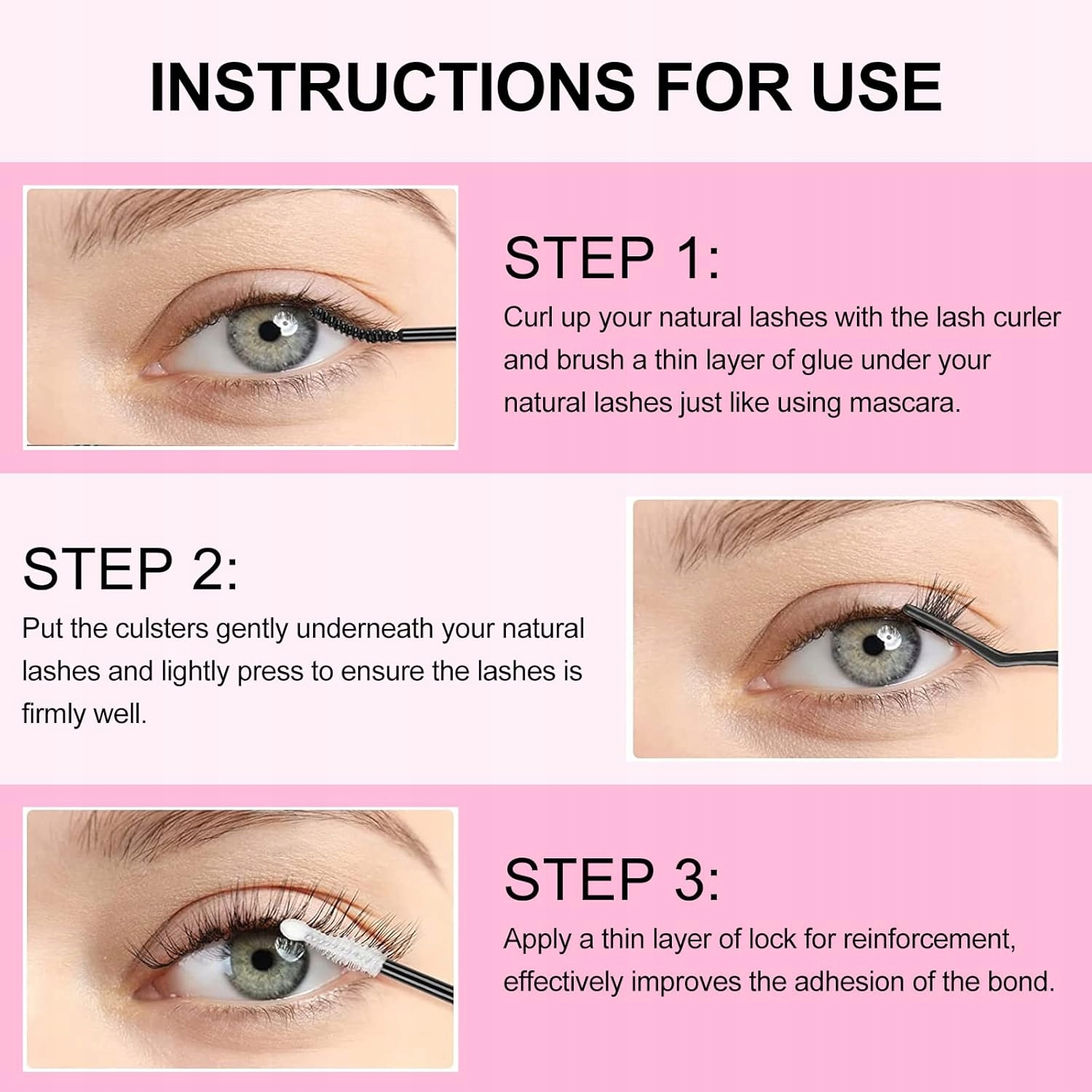 INSTRUCTIONS FOR USE

STEP 1:

Curl up your natural lashes with the lash curler and brush a thin layer of glue under your natural lashes just like using mascara.

STEP 2:

Put the culsters gently underneath your natural lashes and lightly press to ensure the lashes is firmly well.

STEP 3:

Apply a thin layer of lock for reinforcement, effectively improves the adhesion of the bond.