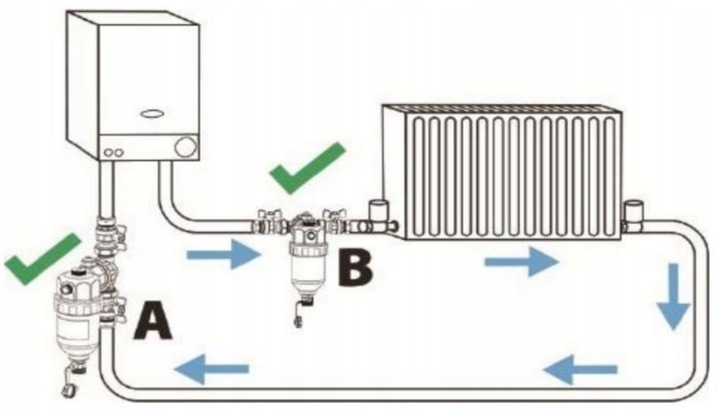 B

A