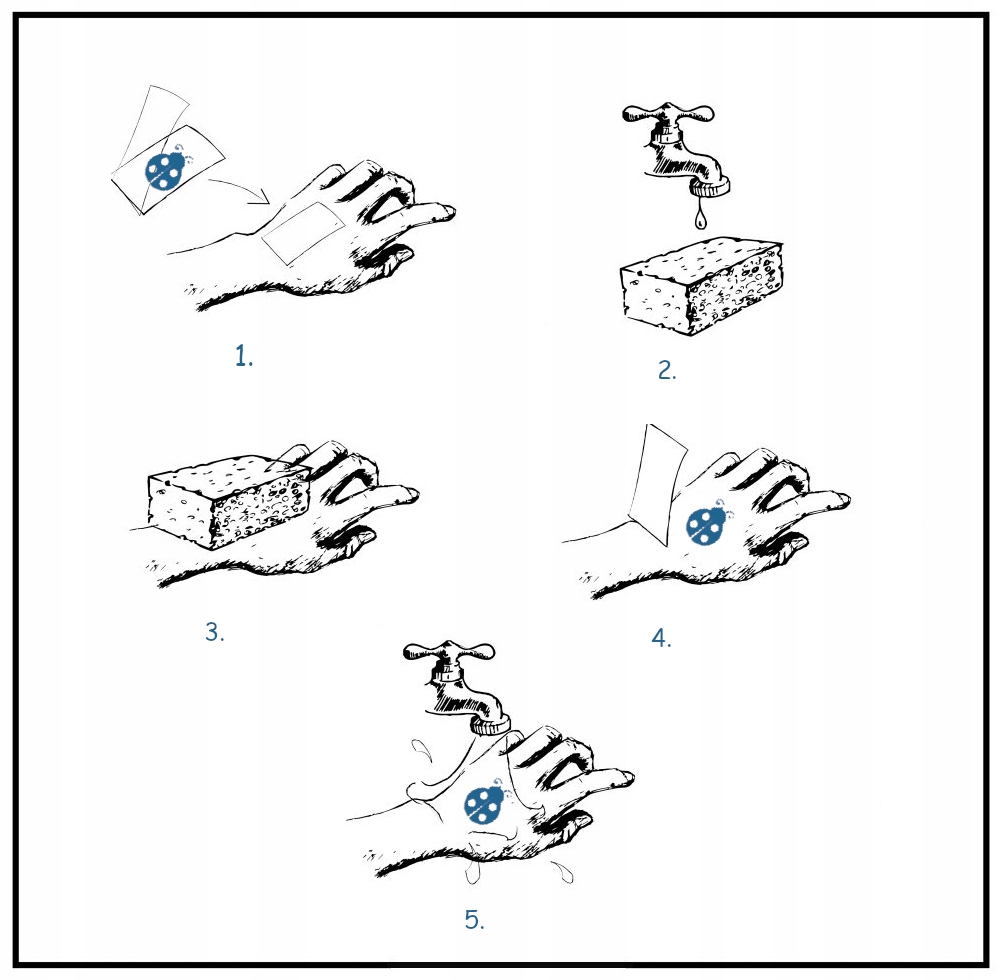 1.

2.

3.

4.

5.