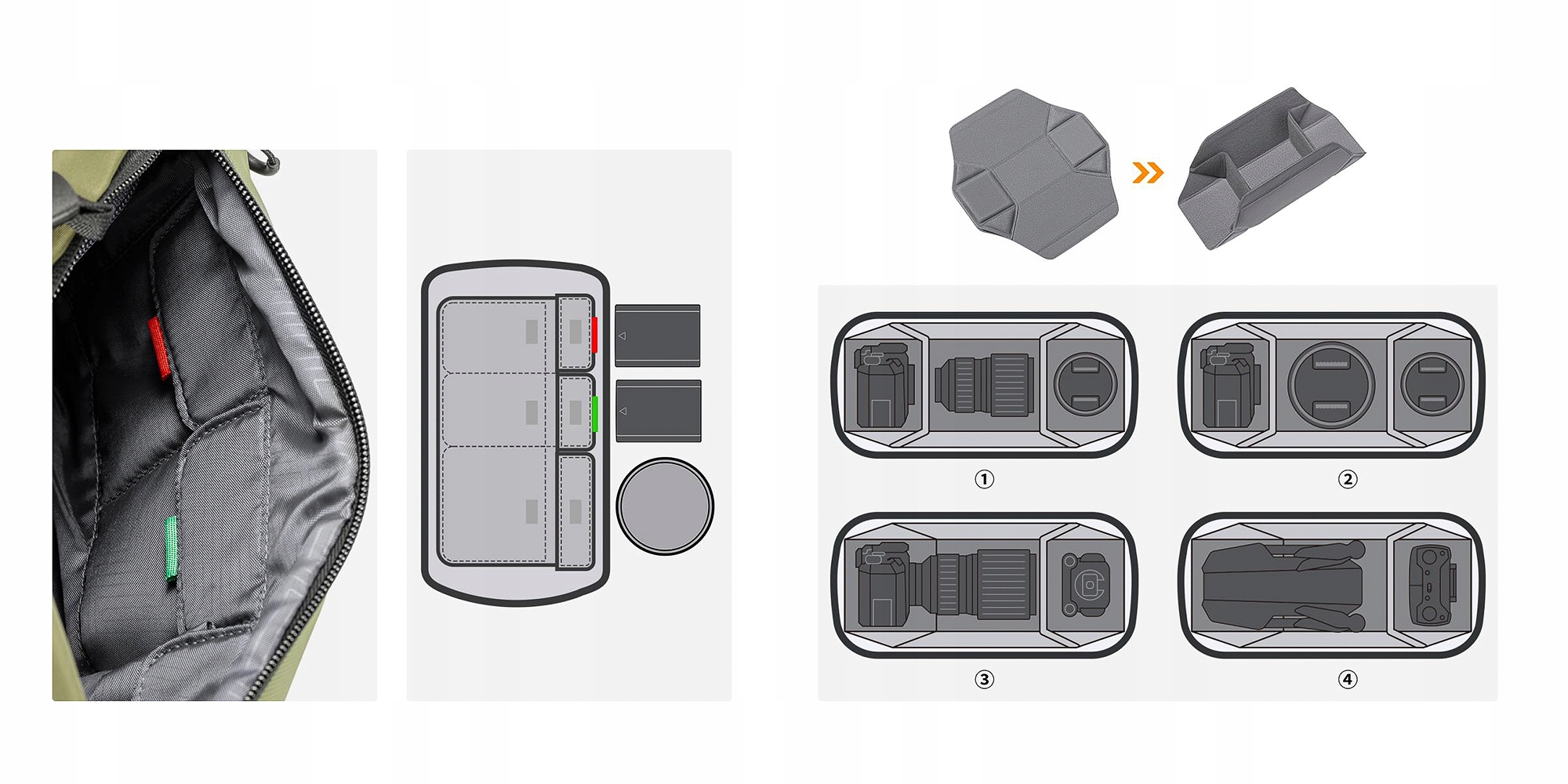 ①

②

③

④