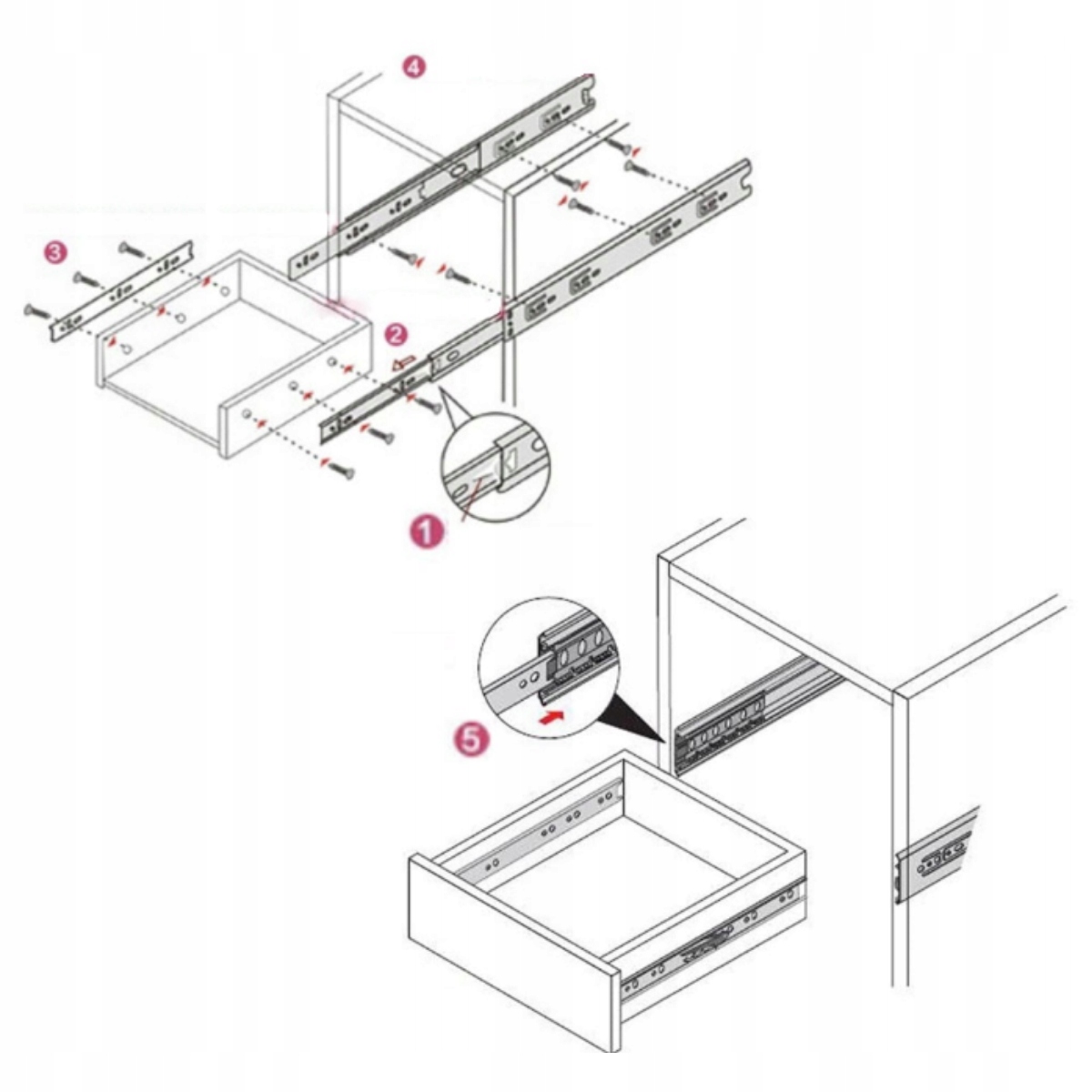 4

3

2

1

5