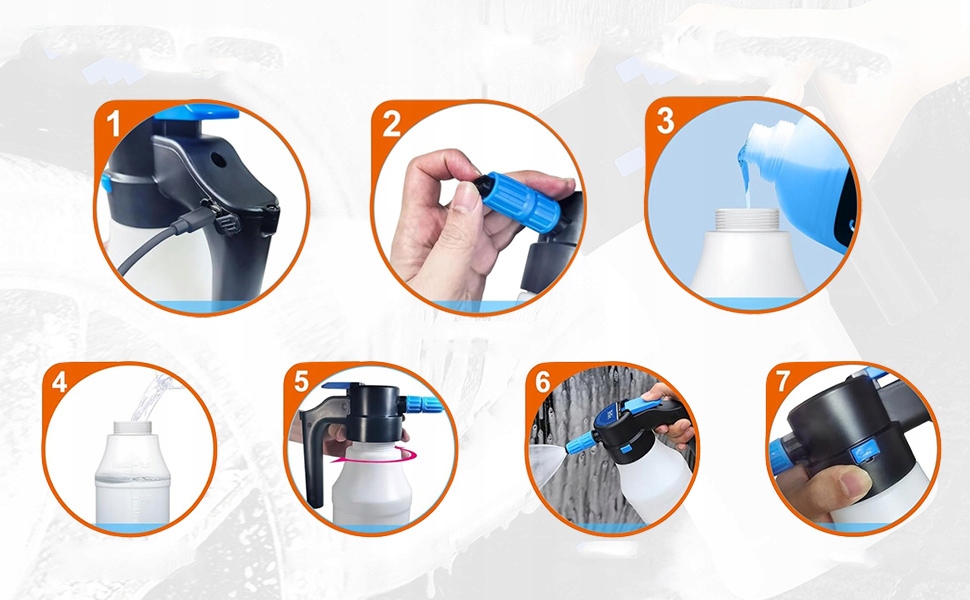 1

2

3

4

5

6

7