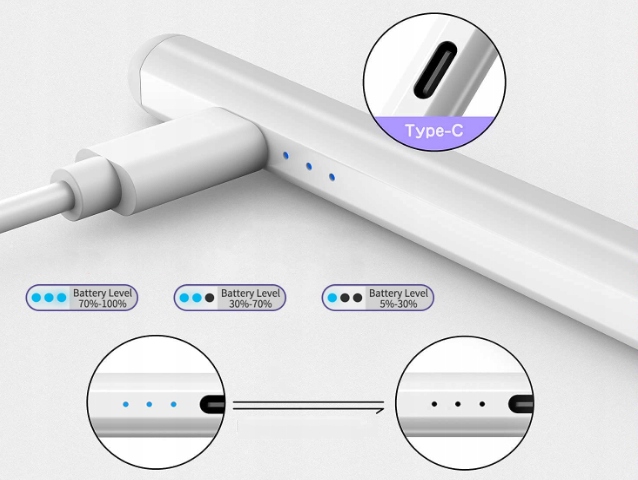 Type-C

Battery Level 70%-100%

Battery Level 30%-70%

Battery Level 5%-30%