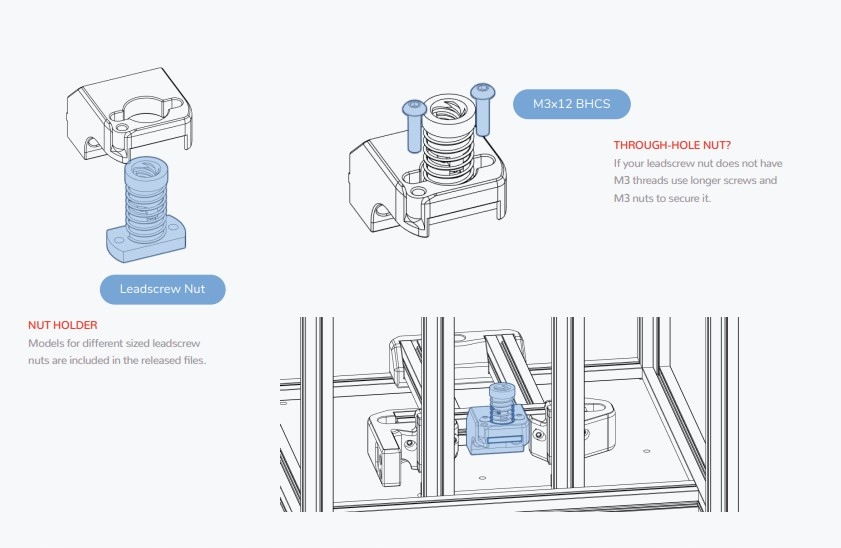 M3x12 BHCS

THROUGH-HOLE NUT?
If your leadscrew nut does not have M3 threads use longer screws and M3 nuts to secure it.

Leadscrew Nut

NUT HOLDER
Models for different sized leadscrew nuts are included in the released files.