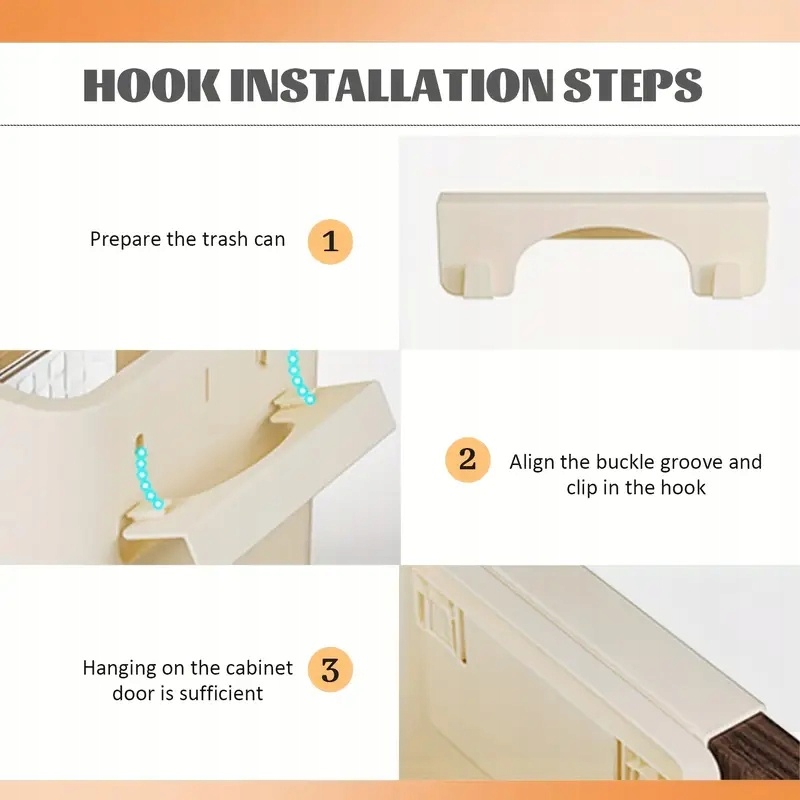 HOOK INSTALLATION STEPS

Prepare the trash can

1

2

Align the buckle groove and clip in the hook

Hanging on the cabinet door is sufficient

3