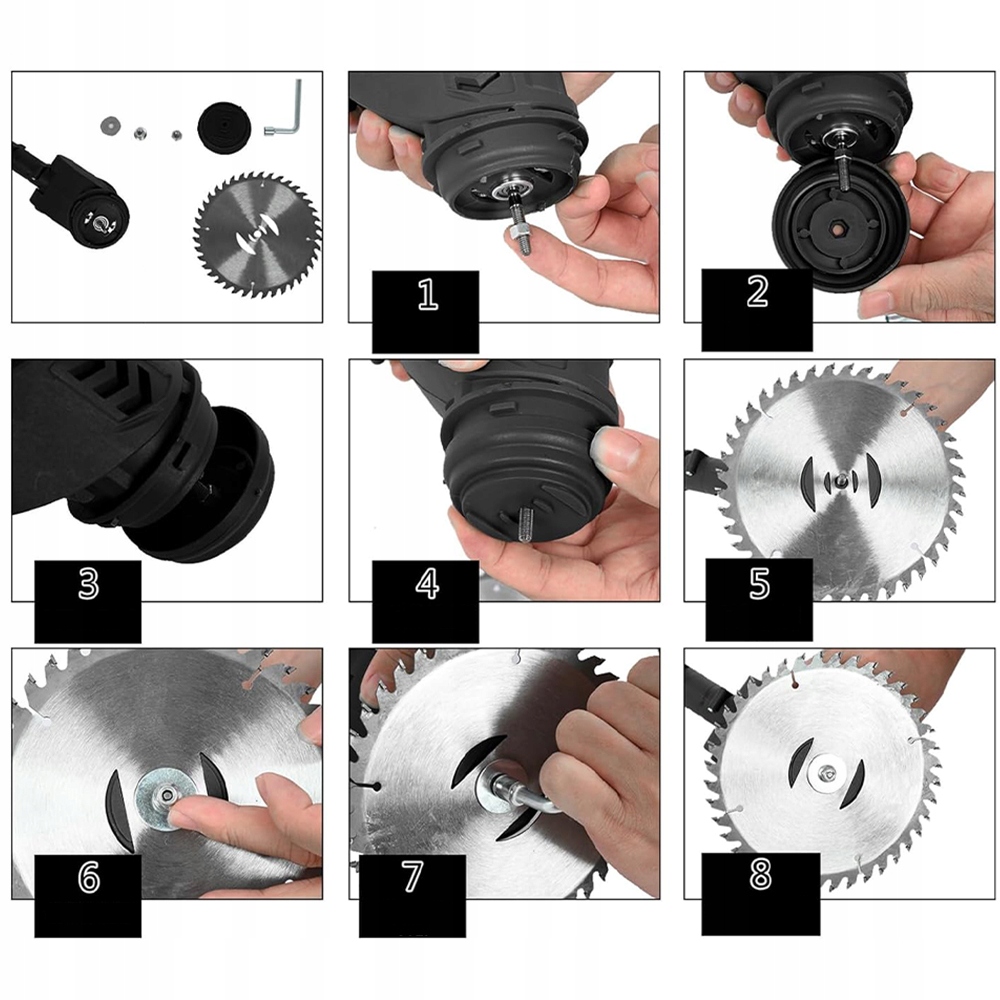 1

2

3

4

5

6

7

8